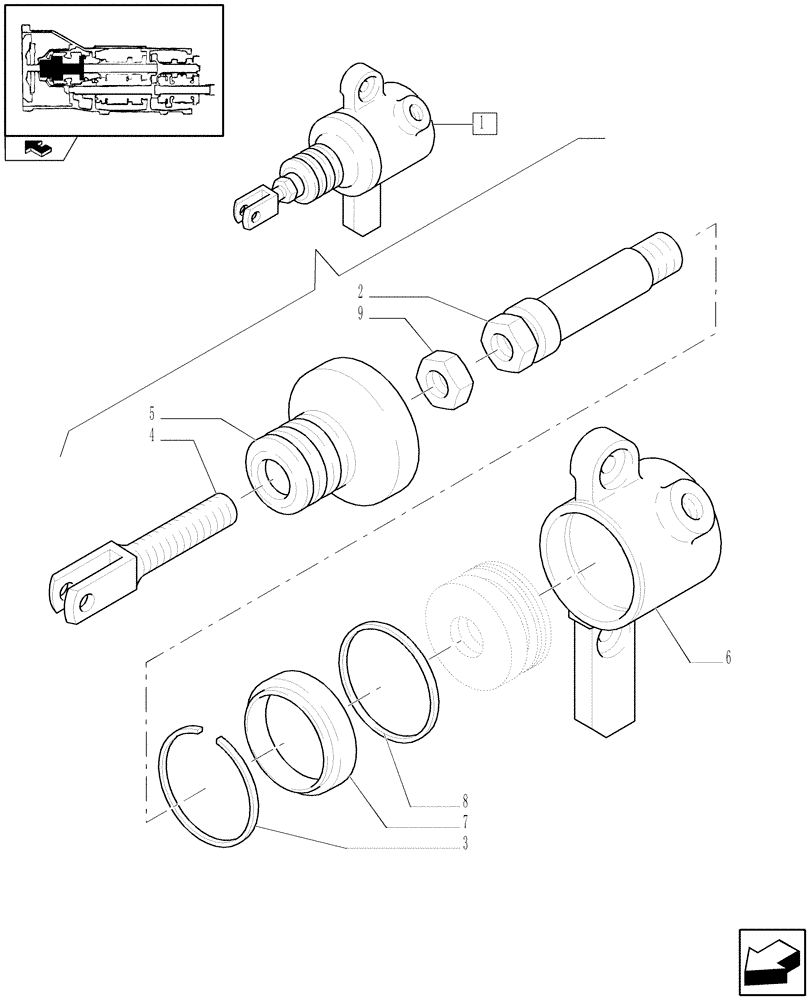 1
2
9
5
4
6
8
7
3