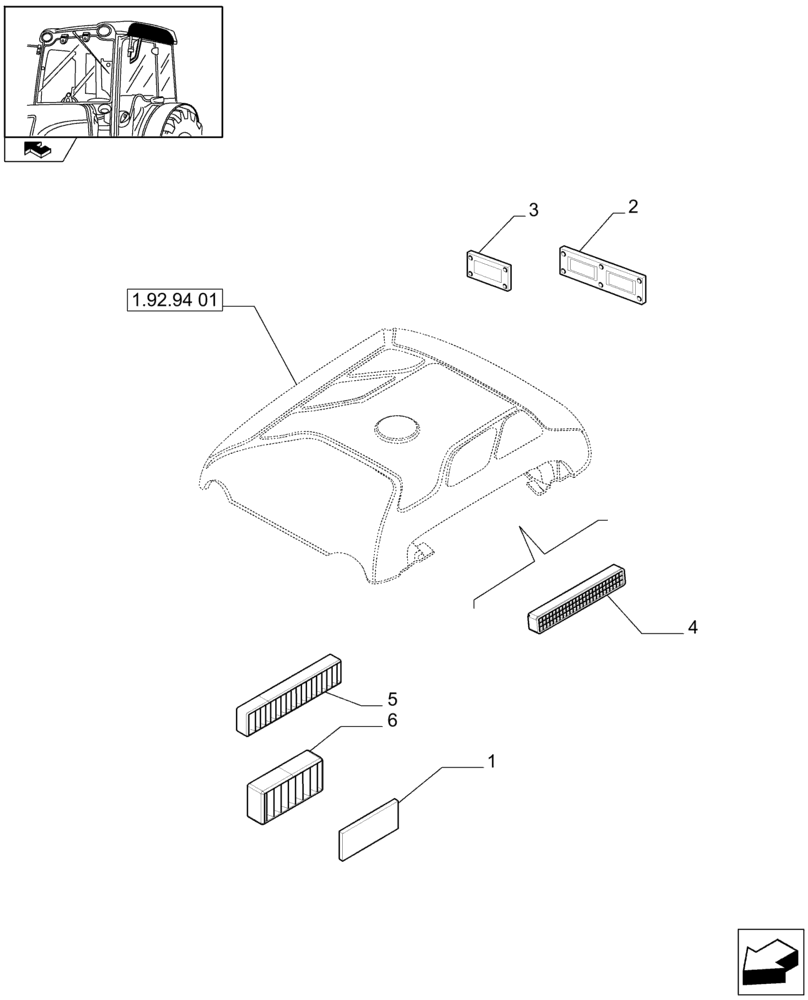 3
2
1.92.94 01
4
5
6
1