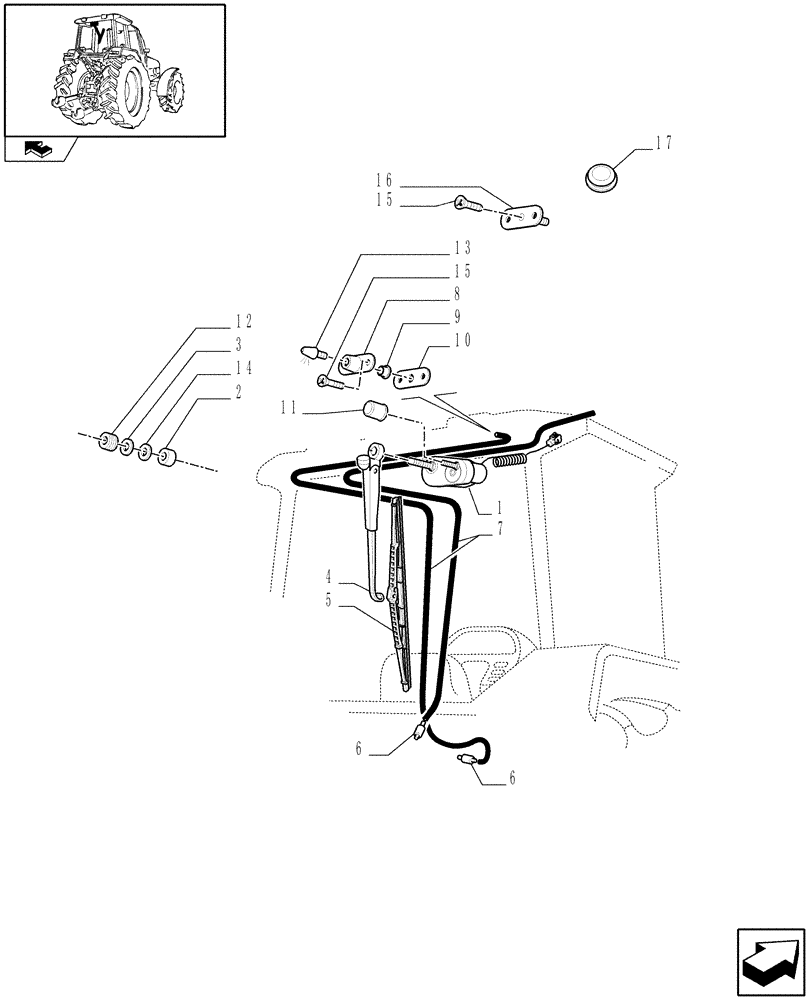 17
16
15
13
15
8
9
10
12
3
14
2
11
1
7
4
5
6
6