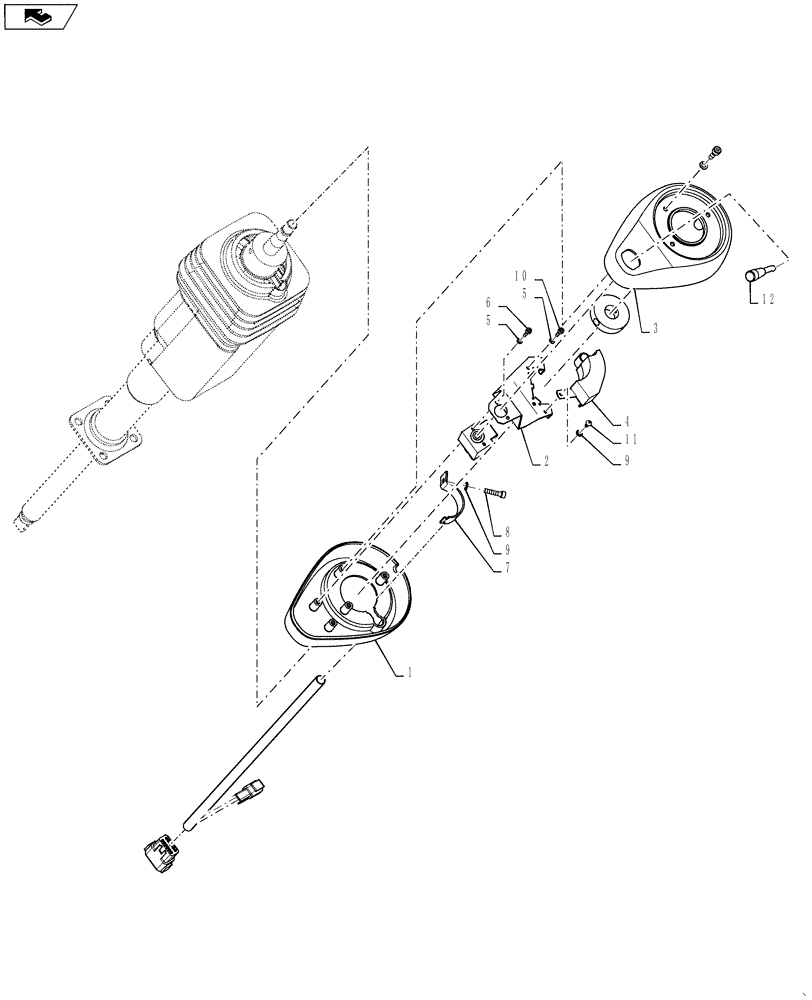 10
5
6
5
3
12
4
11
9
2
8
9
7
1