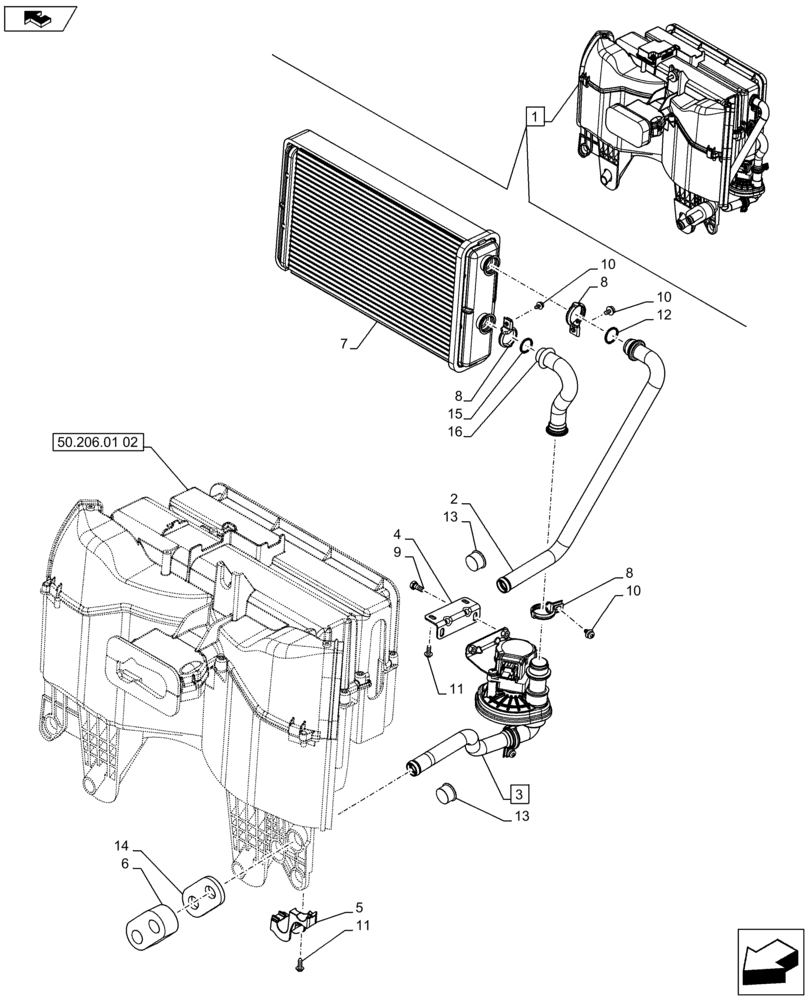 1
10
8
10
12
7
8
15
16
50.206.01 02
2
13
4
9
8
10
11
3
13
14
6
5
11