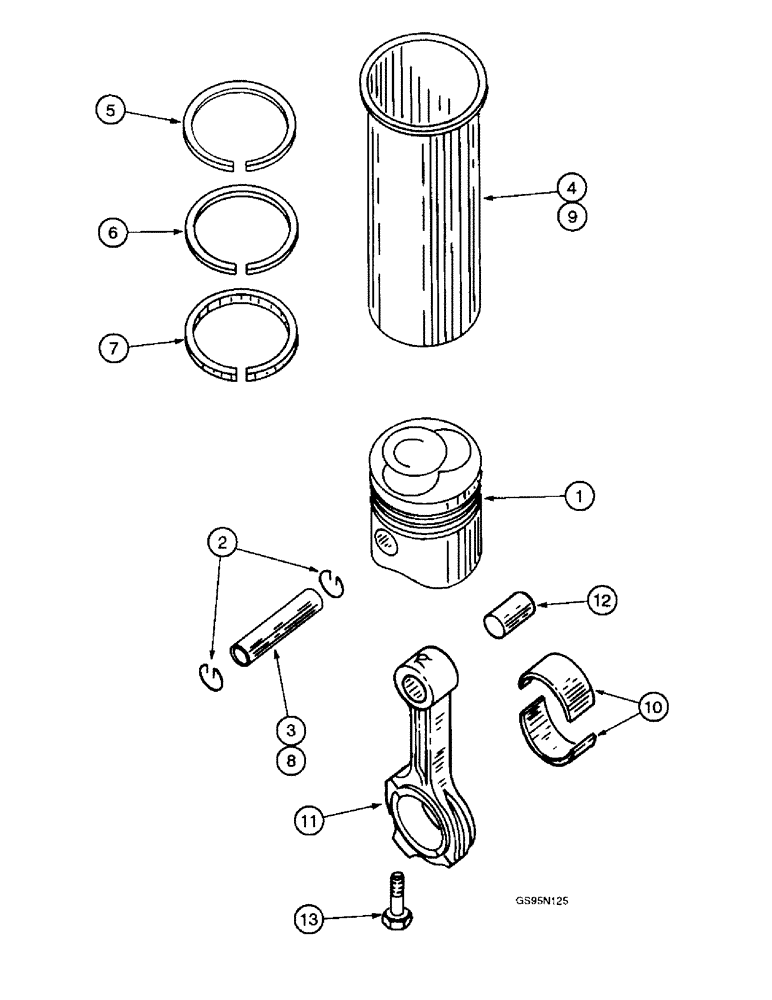 5
4
9
6
7
1
2
12
3
8
10
11
GS95N125
13