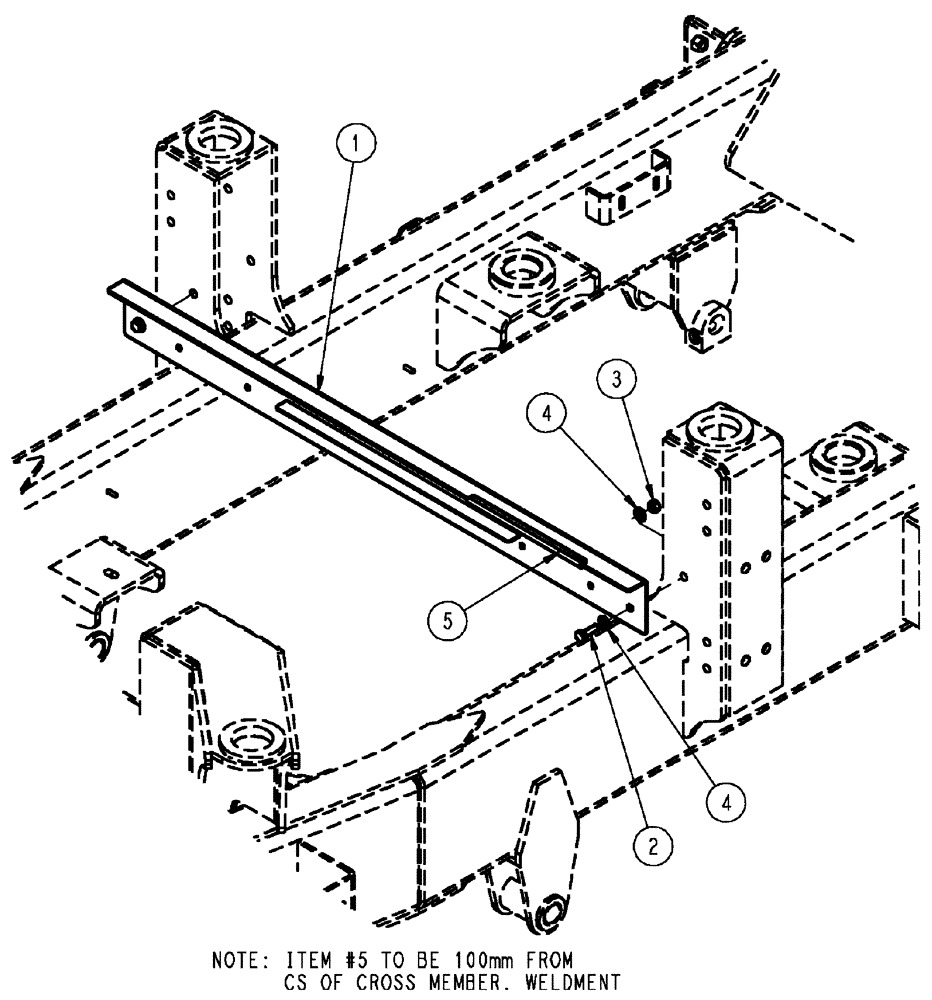 1
3
4
5
4
2

NOTE: ITEM #5 TO BE 100mm FROM CS OF CROSS MEMBER. WELDMENT