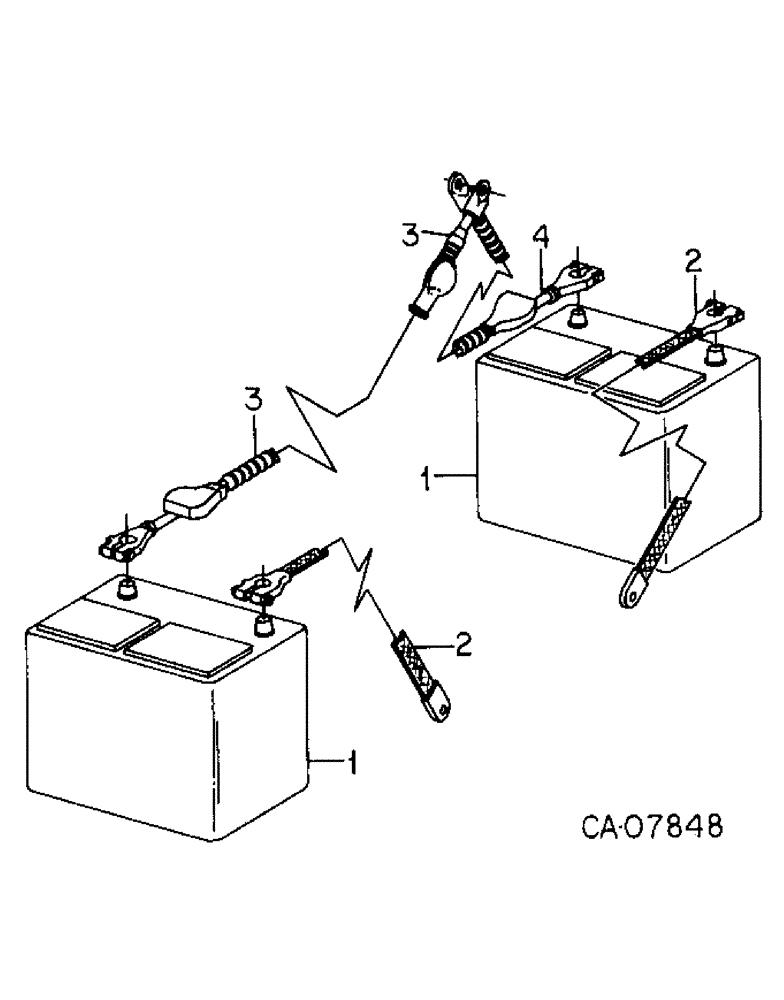 3
4
2
3
1
2
1
CA-07848