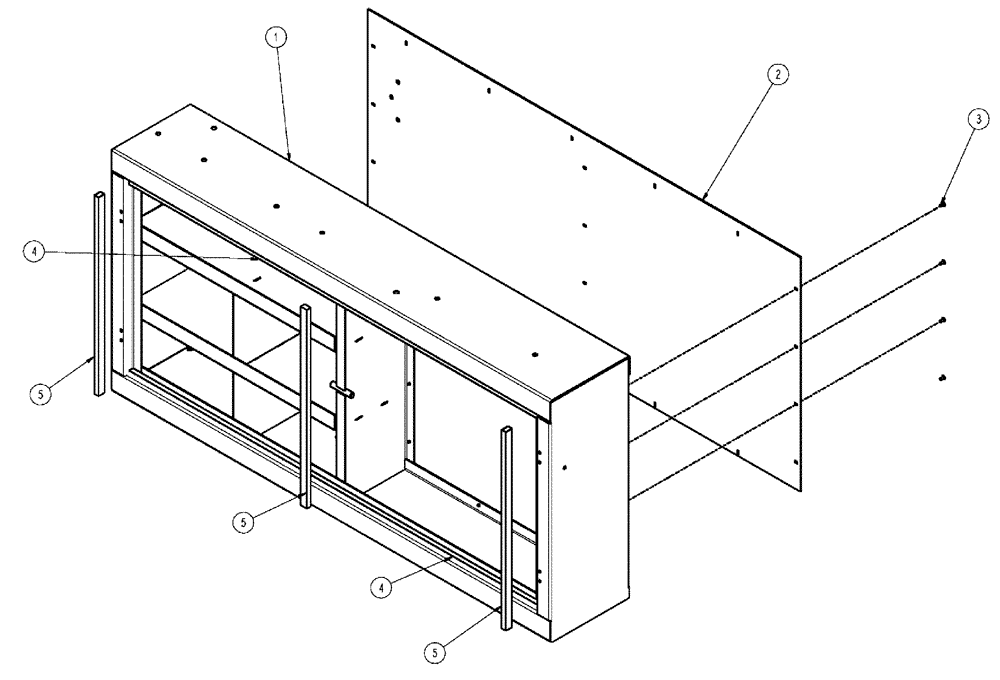 1
2
3
4
5
5
4
5