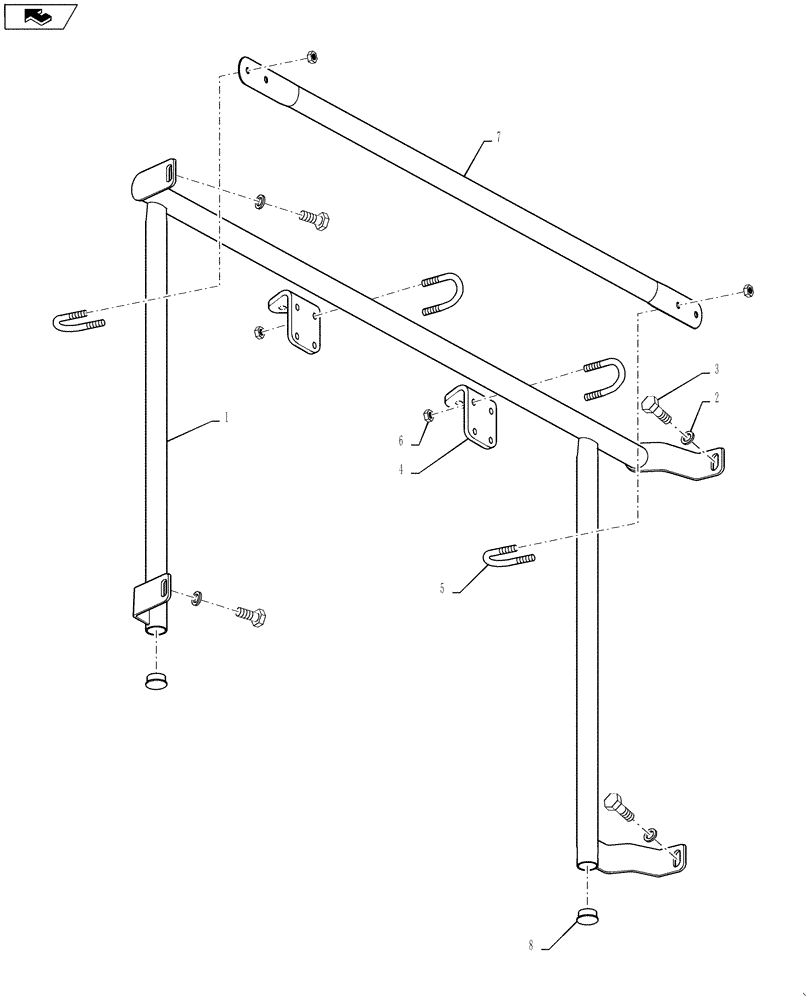 7
3
2
1
6
4
5
8