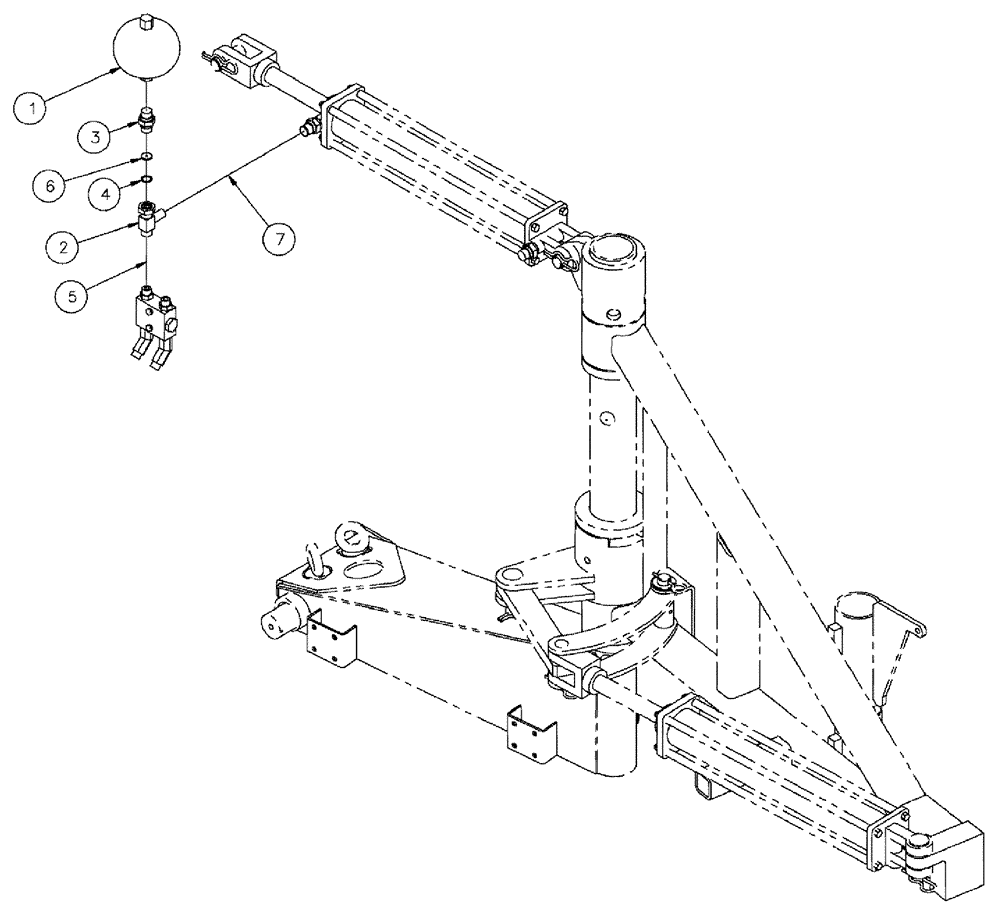 1
3
6
4
2
5
7