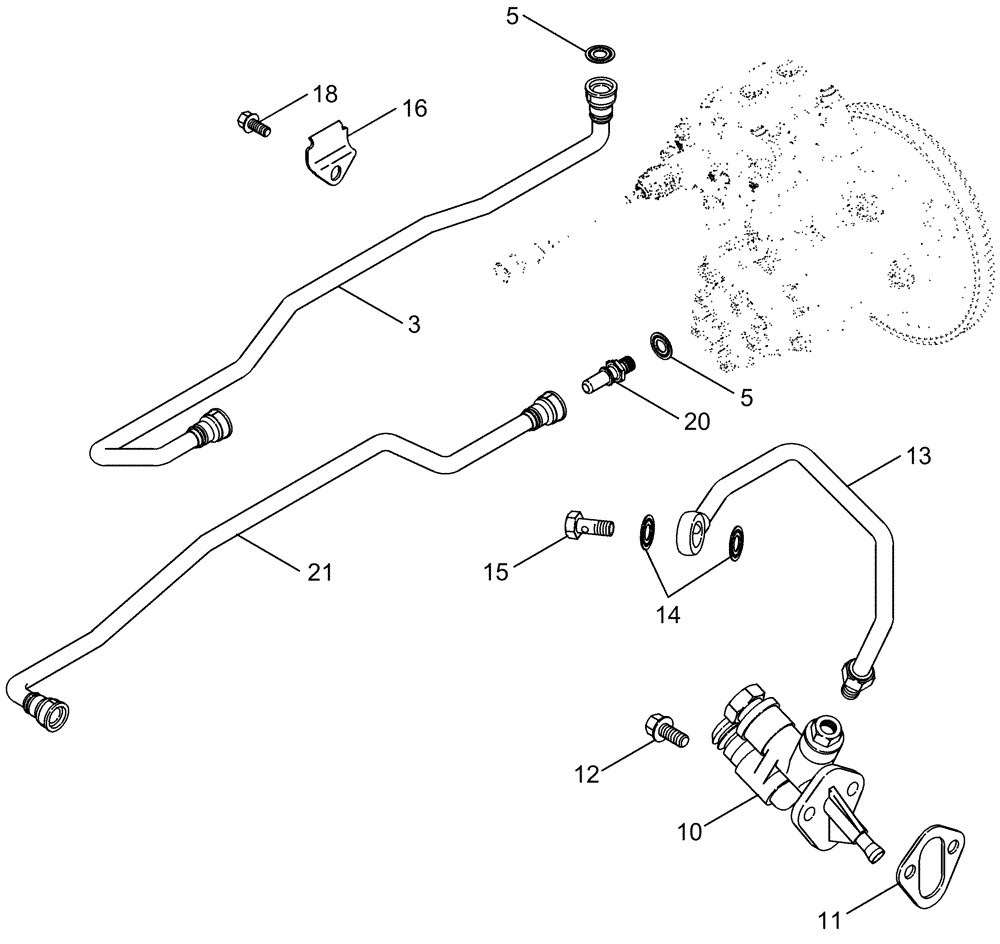 5
18
16
3
5
20
13
21
15
14
12
10
11