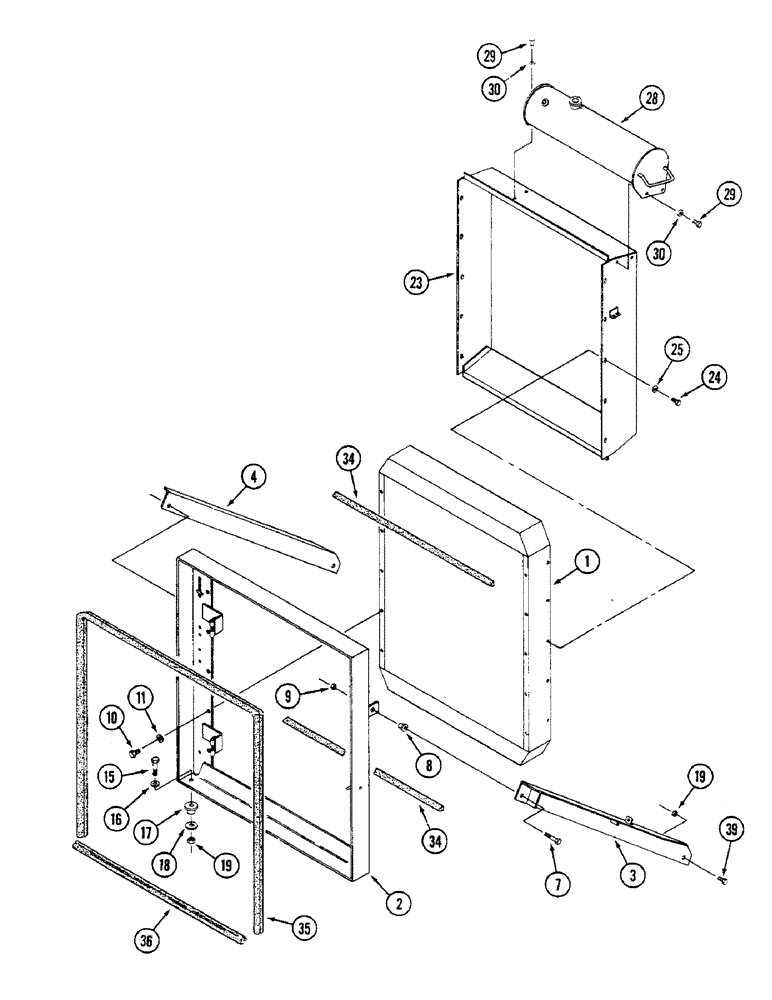 29
30
28
29
30
23
25
24
34
4
1
9
11
10
8
15
16
17
18
19
34
19
39
7
3
2
36
35