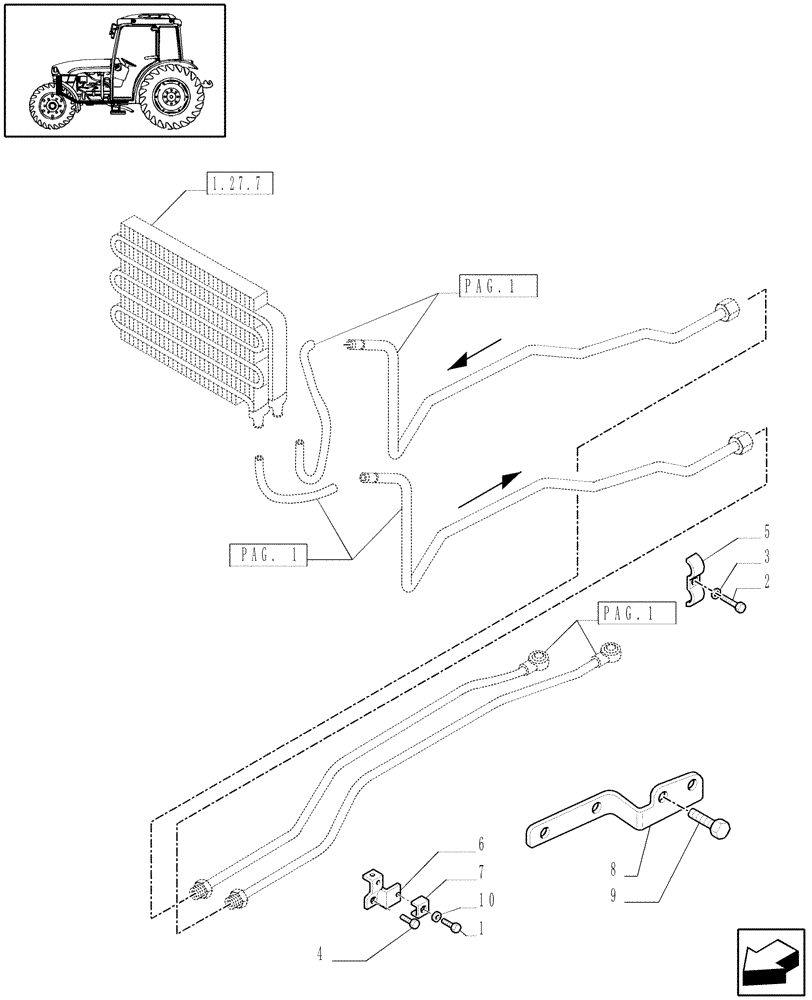 1.27.7

PAG.1

PAG. 1

5
3
2

PAG.1

6
7
10
1
4

8
9