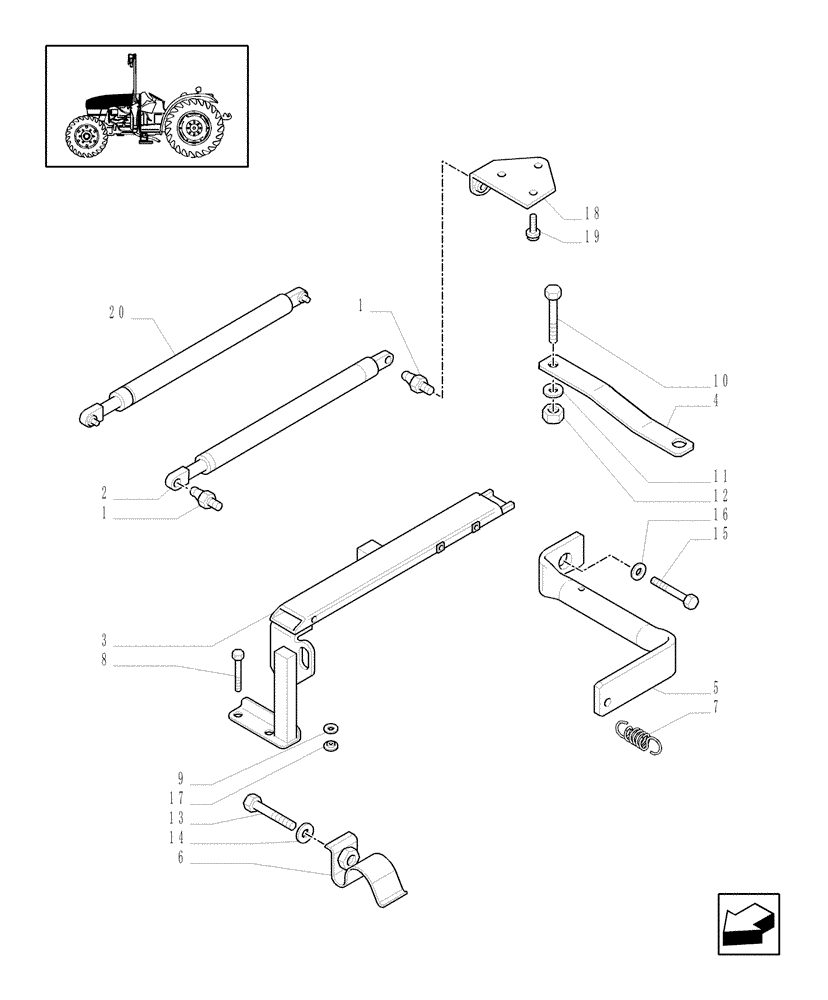 18
19
20
1
10
4
11
12
16
15
2
1
3
8
5
7
9
17
13
14
6