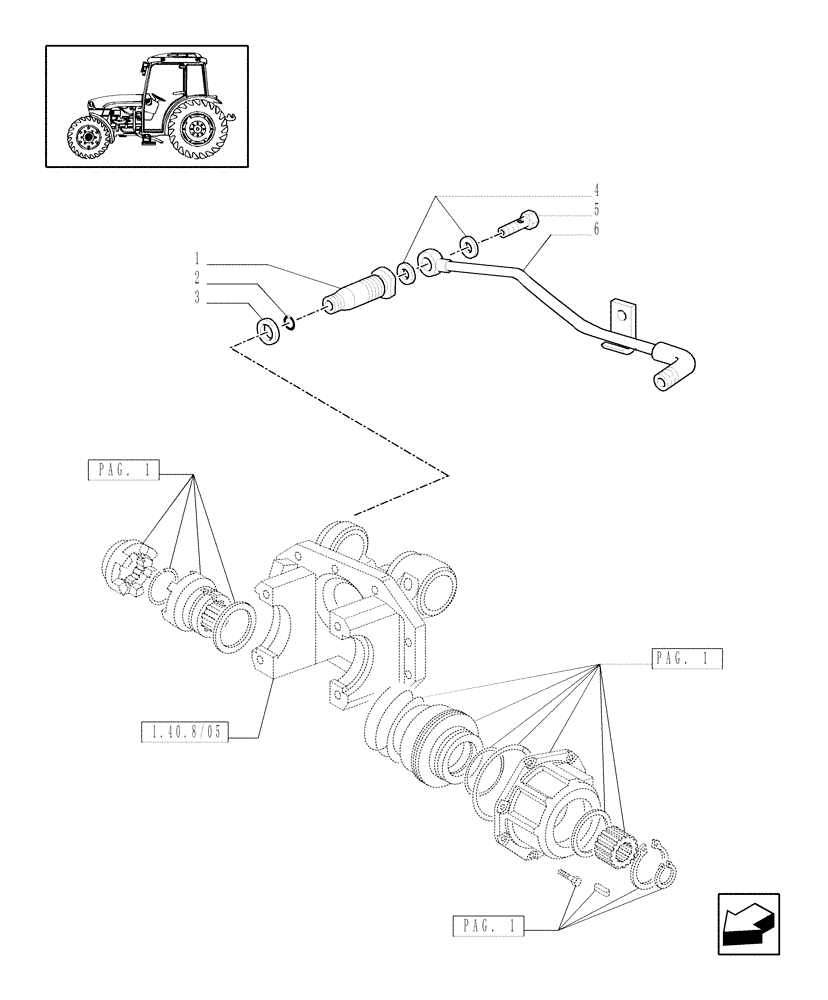 4
5
6
1
2
3
PAG. 1
PAG. 1
1.40.8/05
PAG. 1