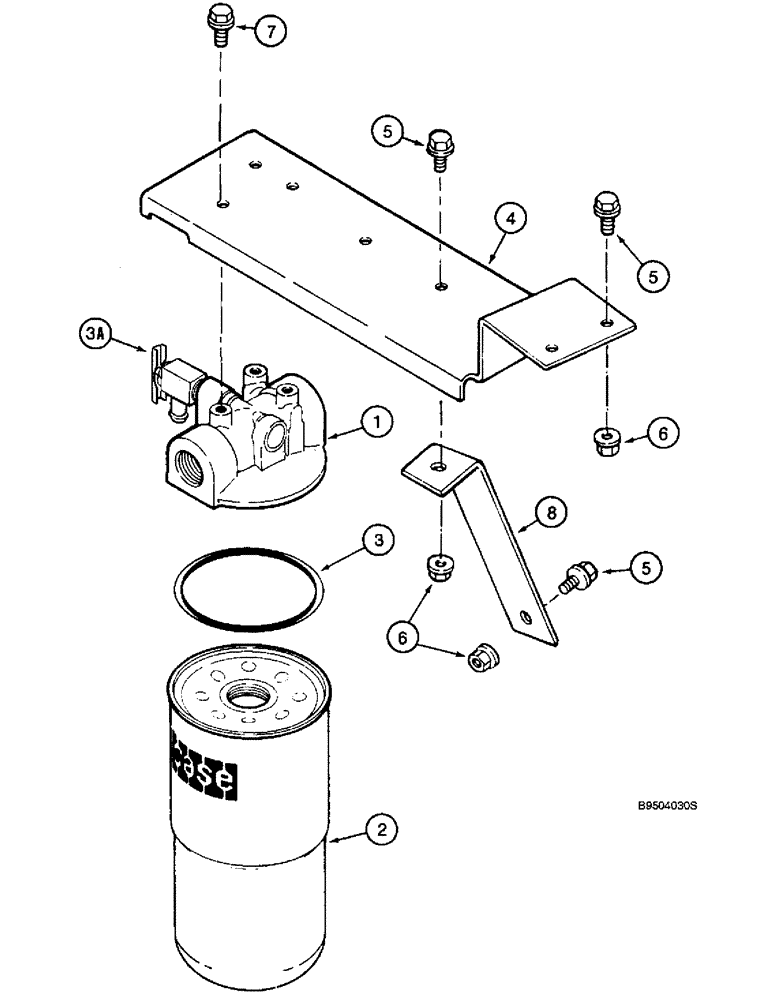 7
5
4
5
3A
1
6
8
3
5
6
Case
B9504030S
2