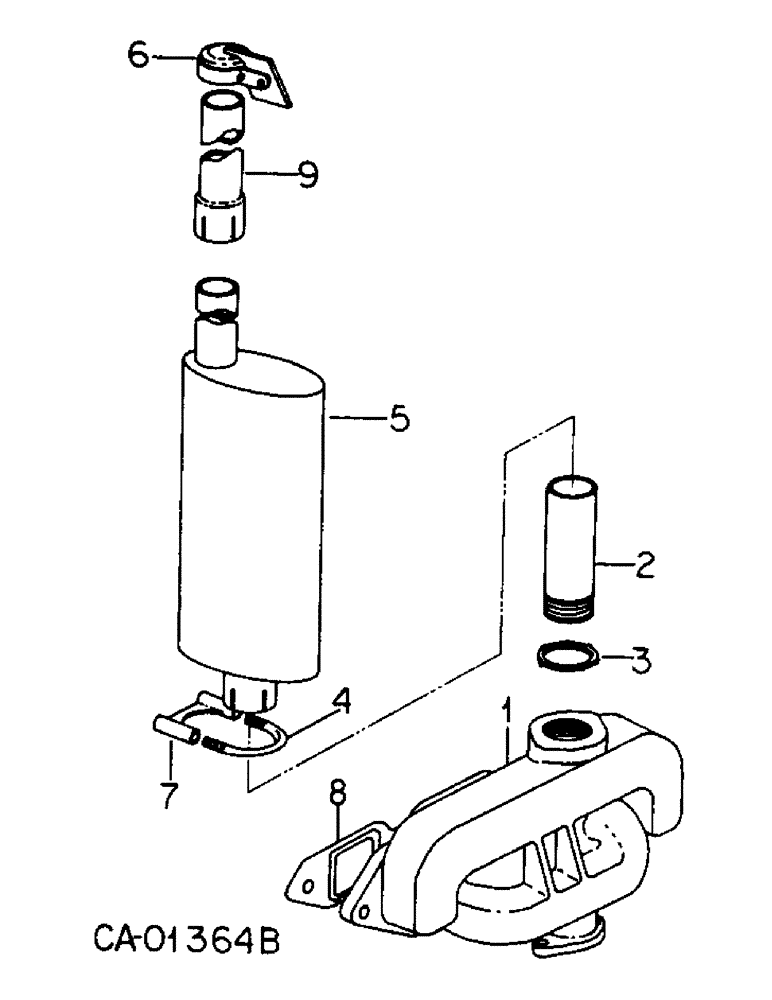 6
9
5
2
3
4
1
7
8
CA-01364B