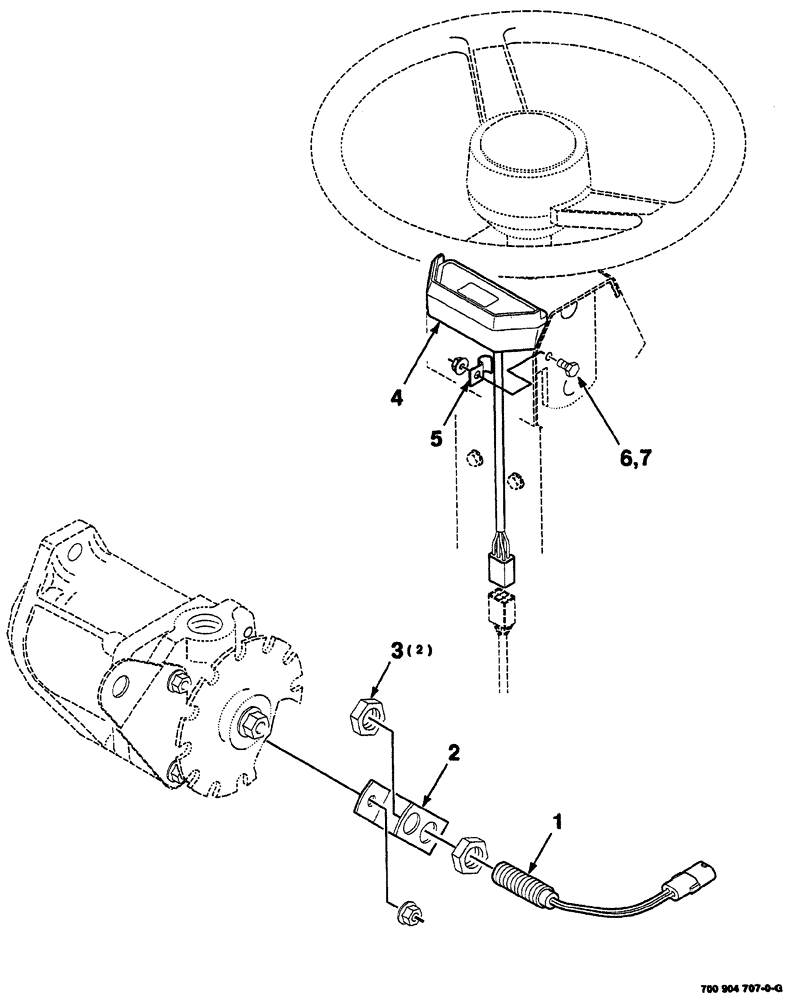 4
5
6,7
3 (2)
2
1
700 904 707-0-G