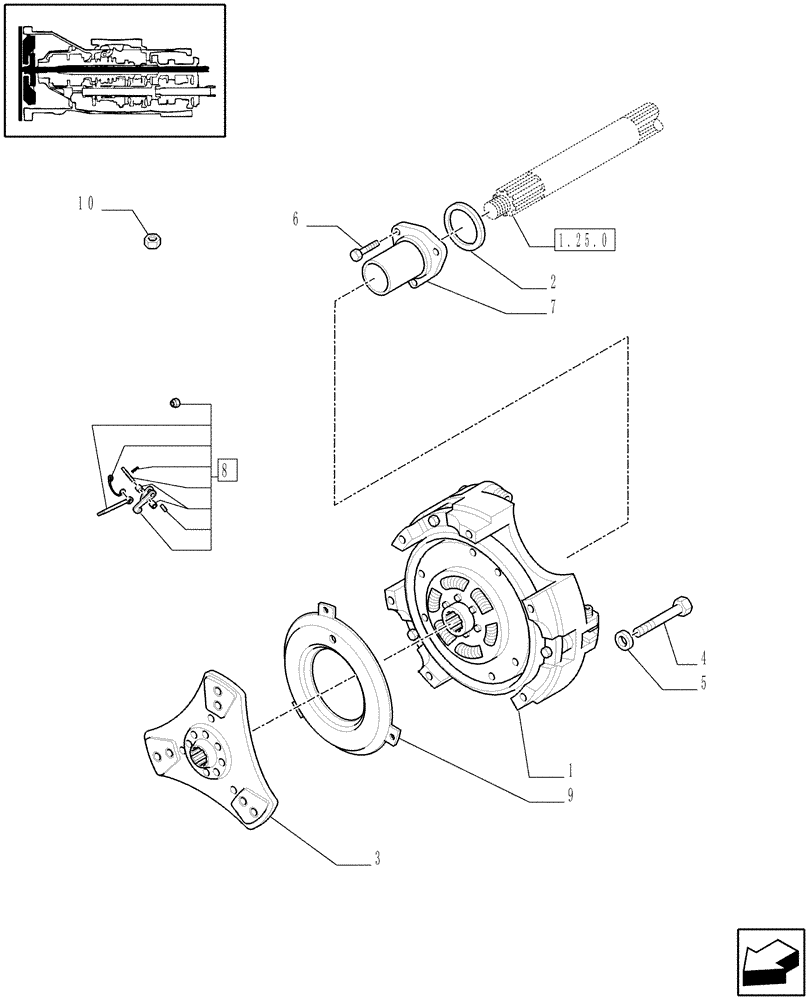 10
6
1.25.0
2
7
8
4
5
1
9
3