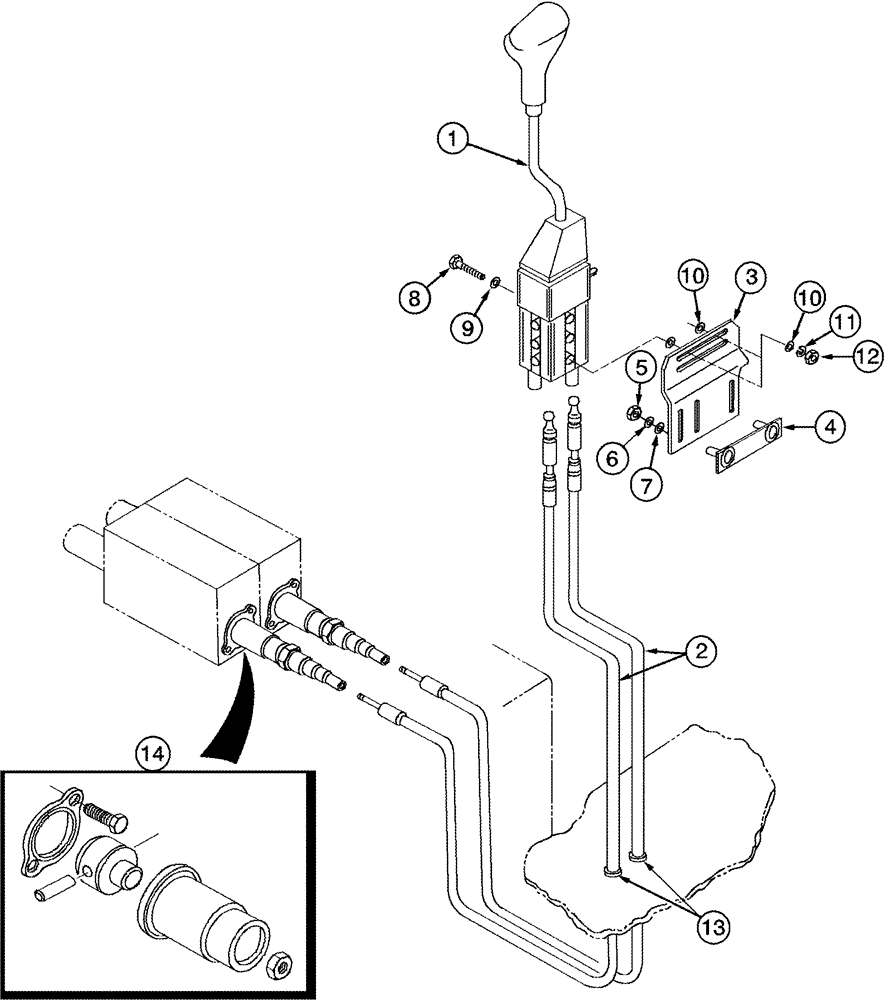 1
8
9
10
3
10
11
12
5
6
7
4
2
14
13