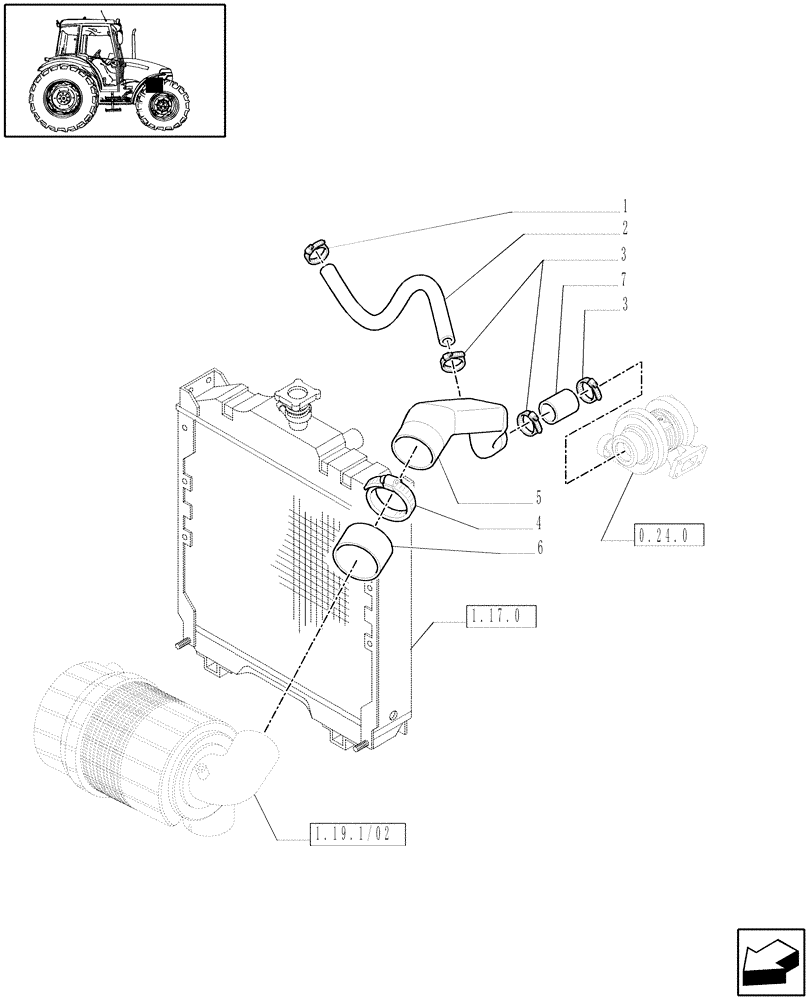 1
2
3
7
3
5
4
6
0.24.0
1.17.0
1.19.1/02