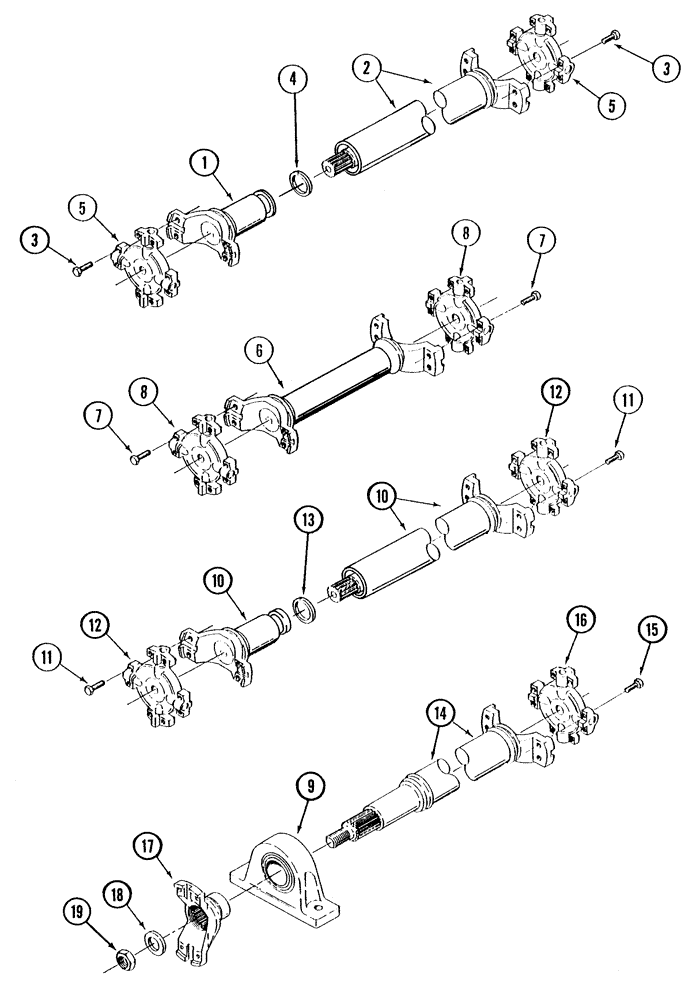 4
2
3
5
1
5
3
8
7
6
8
7
12
11
10
13
10
12
11
16
15
14
9
17
18
19