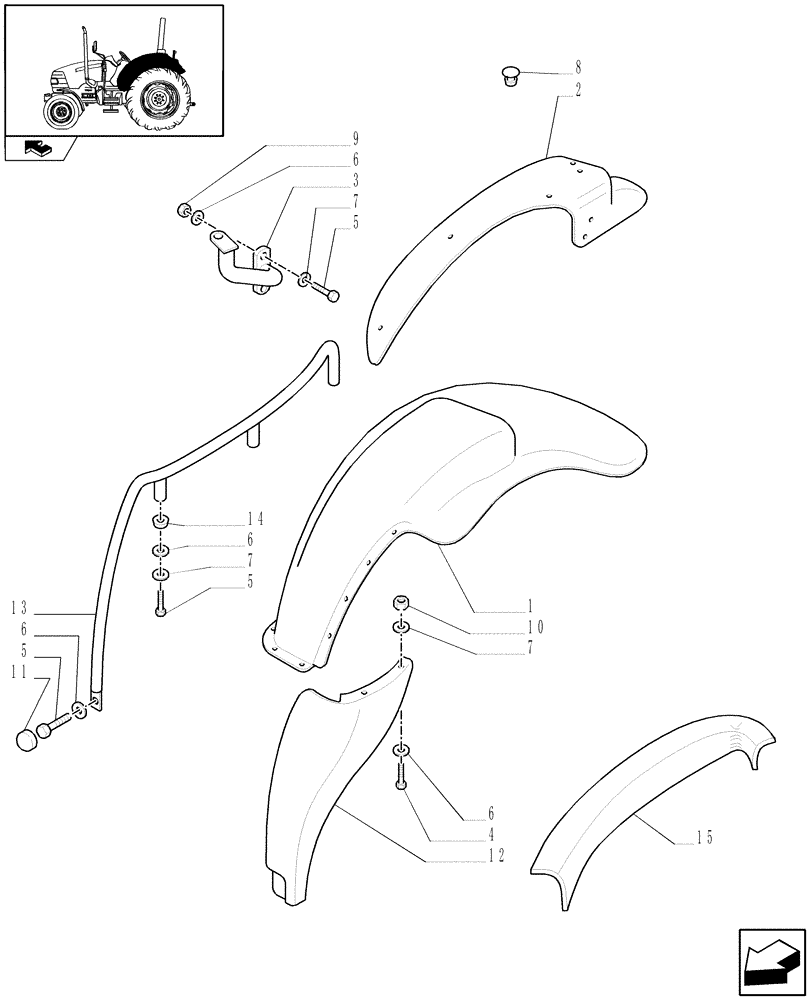 8
2
9
6
3
7
5
14
6
7
5
13
6
5
11
1
10
7
6
4
12
15