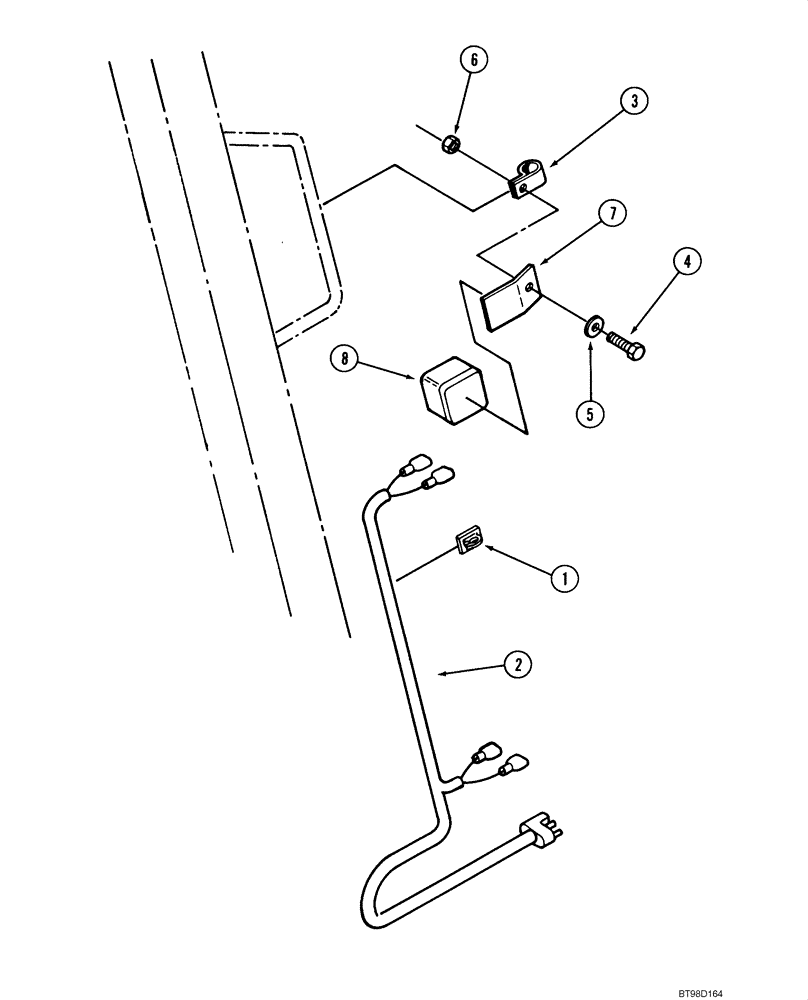 6
3
7
4
8
5
1
2
BT98D164