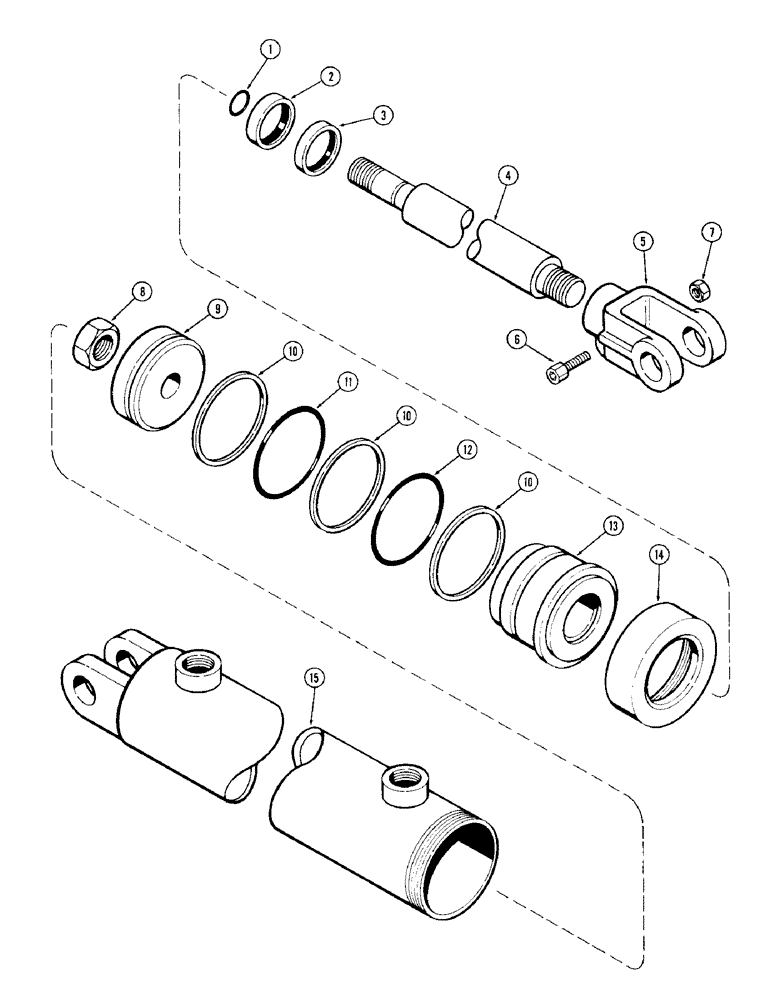 1
2
3
4
5
7
6
8
9
10
11
10
12
10
13
14
15