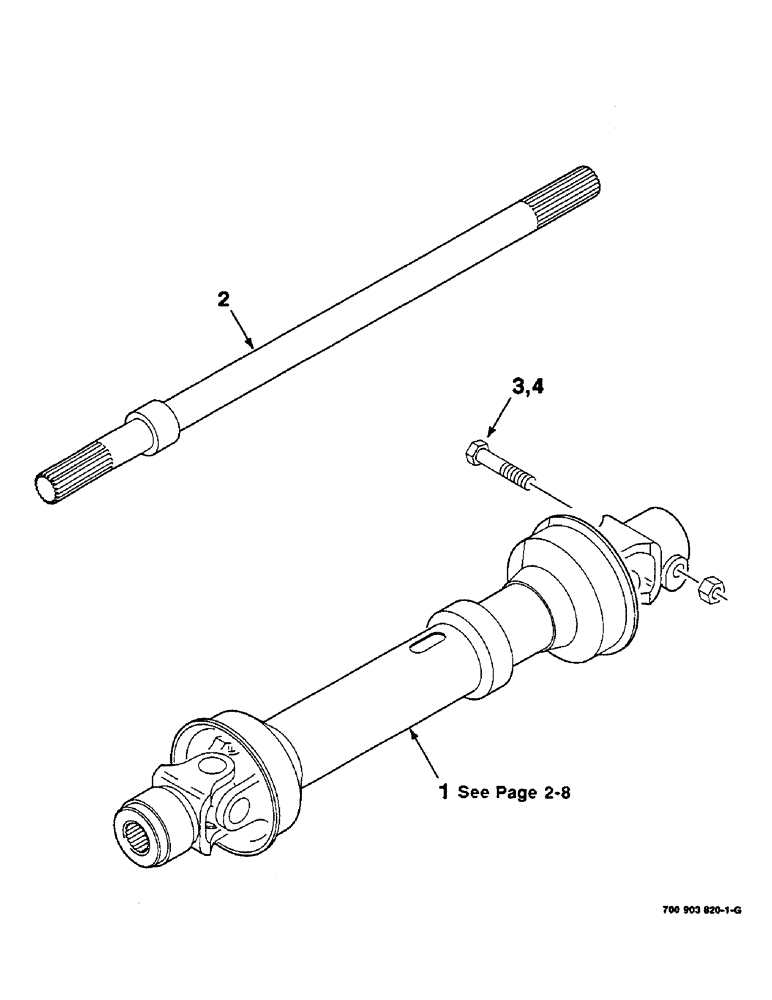 2

3,4

1 See Page 2-8

700 903 820-1-G