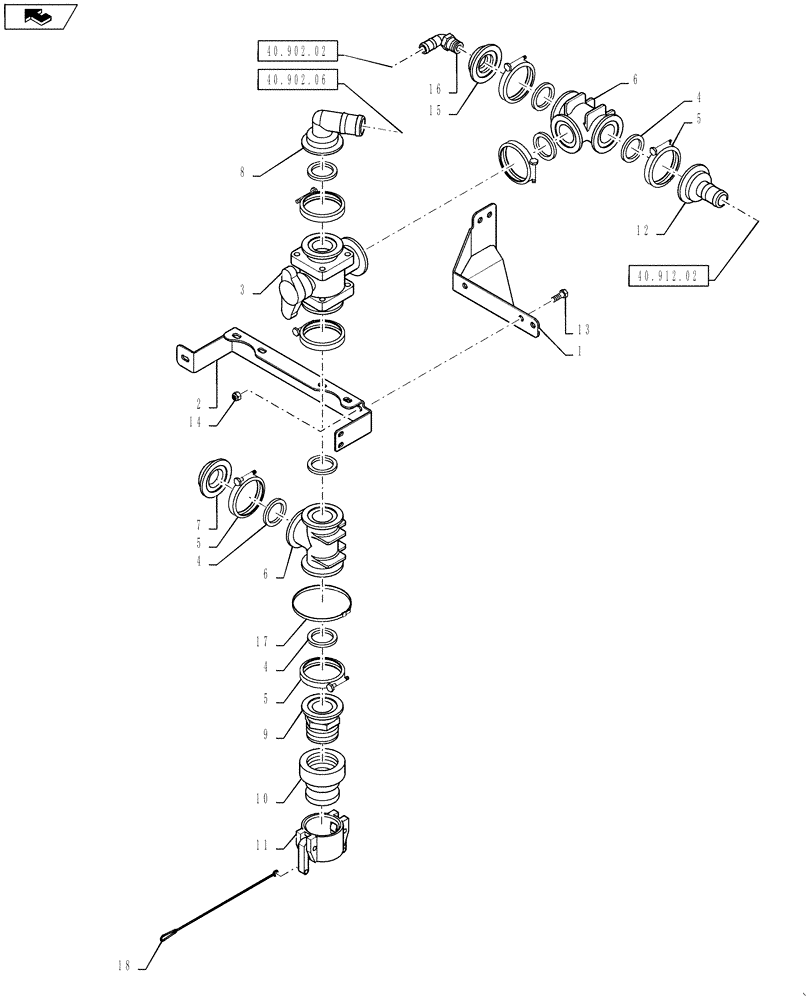 40.902.02
40.902.06
16
15
6
4
5
8
12
40.912.02
3
13
1
2
14
7
5
4
6
17
4
5
9
10
11
18