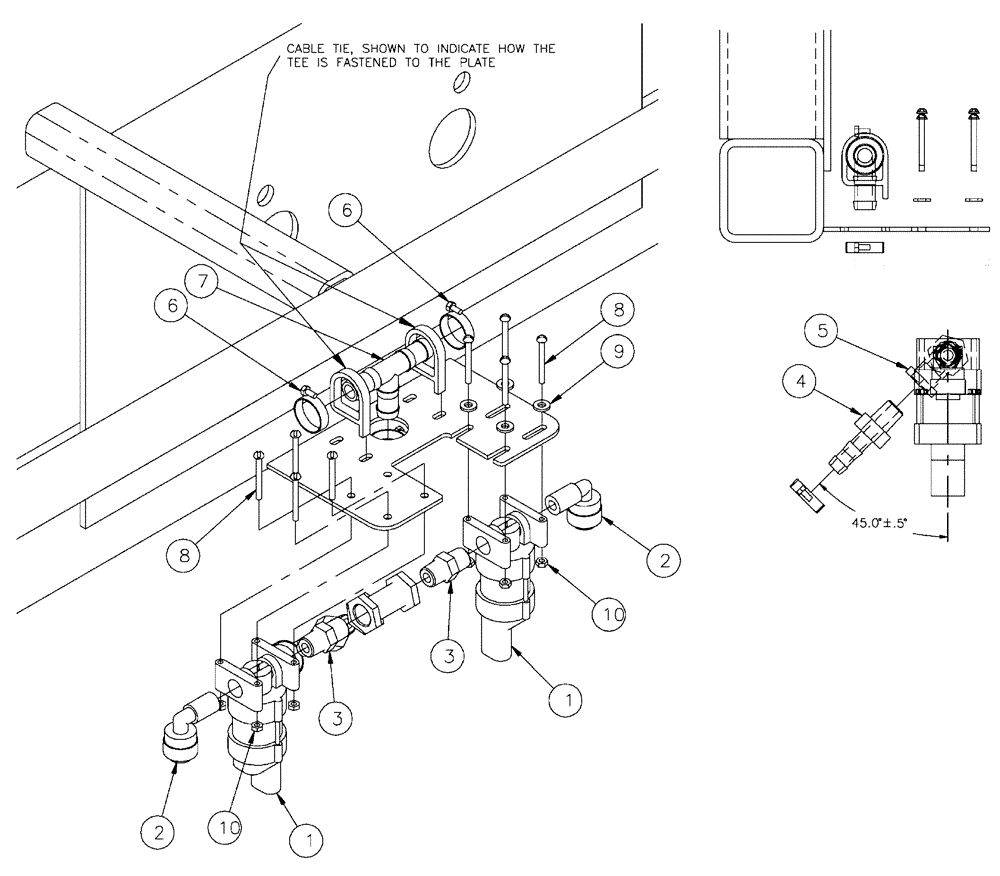 CABLE TIE, SHOWN TO INDICATE HOW THE TEE IS FASTENED TO THE PLATE

6
7
6
8
9
8
2
10
3
3
1
2
10
1
5
4
45.0°±.5°