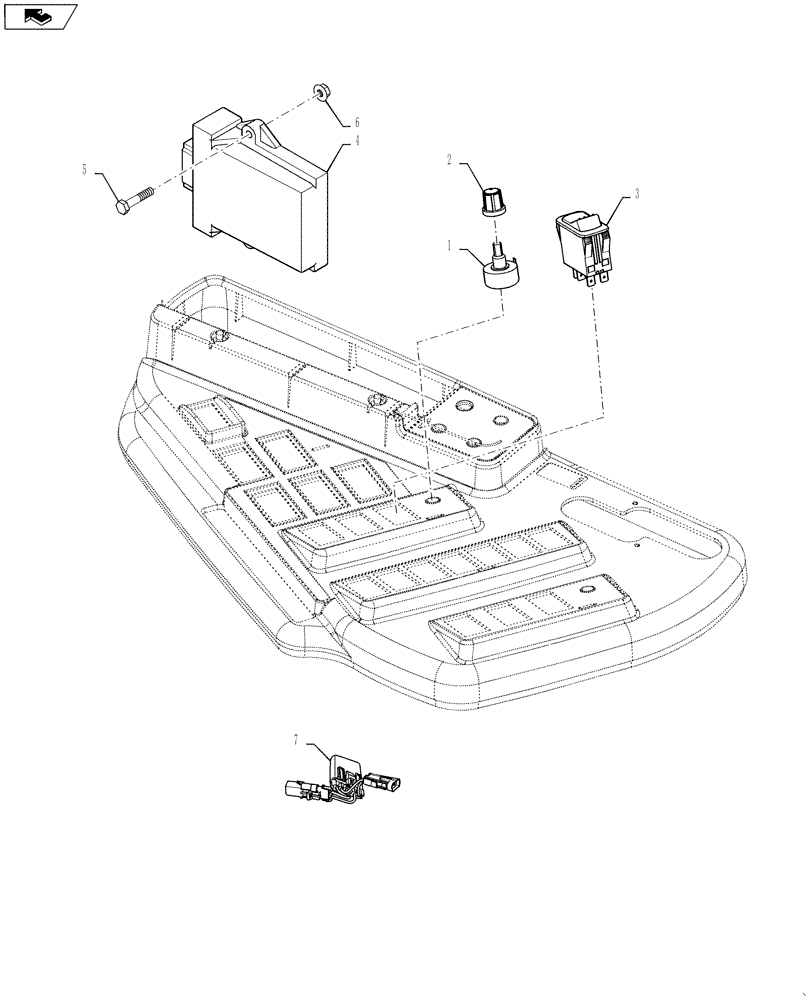 6
4
5
2
3
1
7