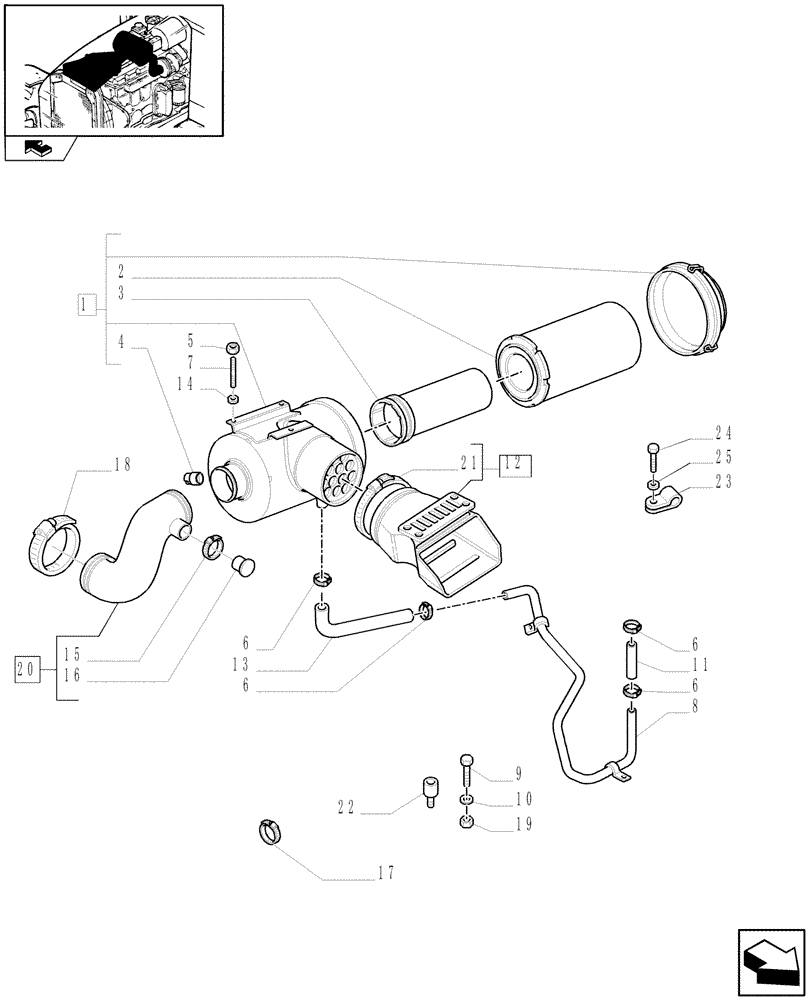 1
2
3
4
5
7
14
18
21
12
24
25
23
20
15
16
6
13
6
6
11
6
8
9
10
19
22
17