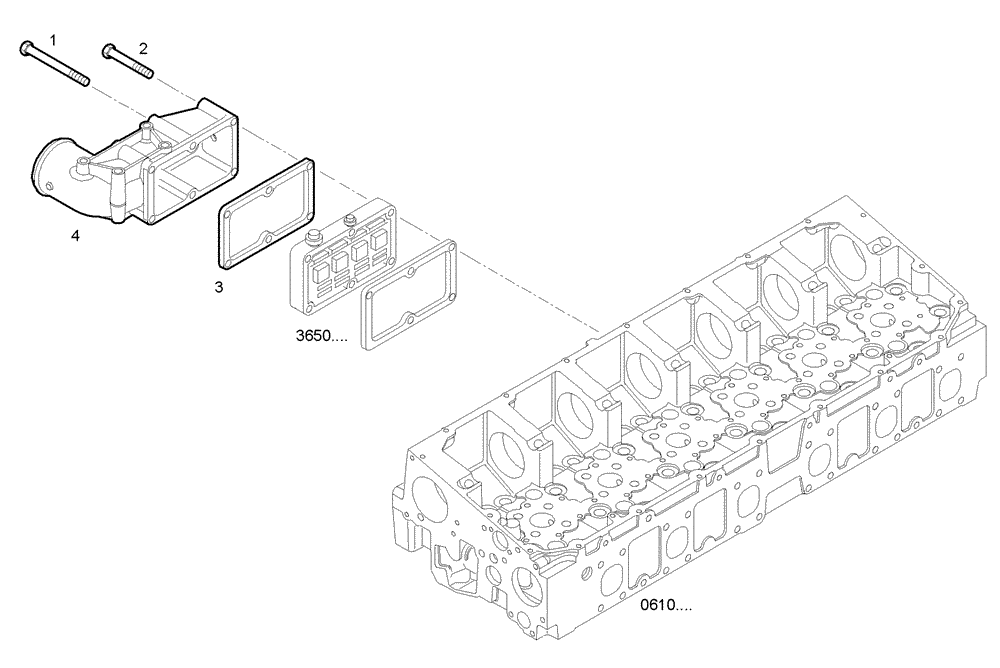 1
2
4
3
3650....
0610....