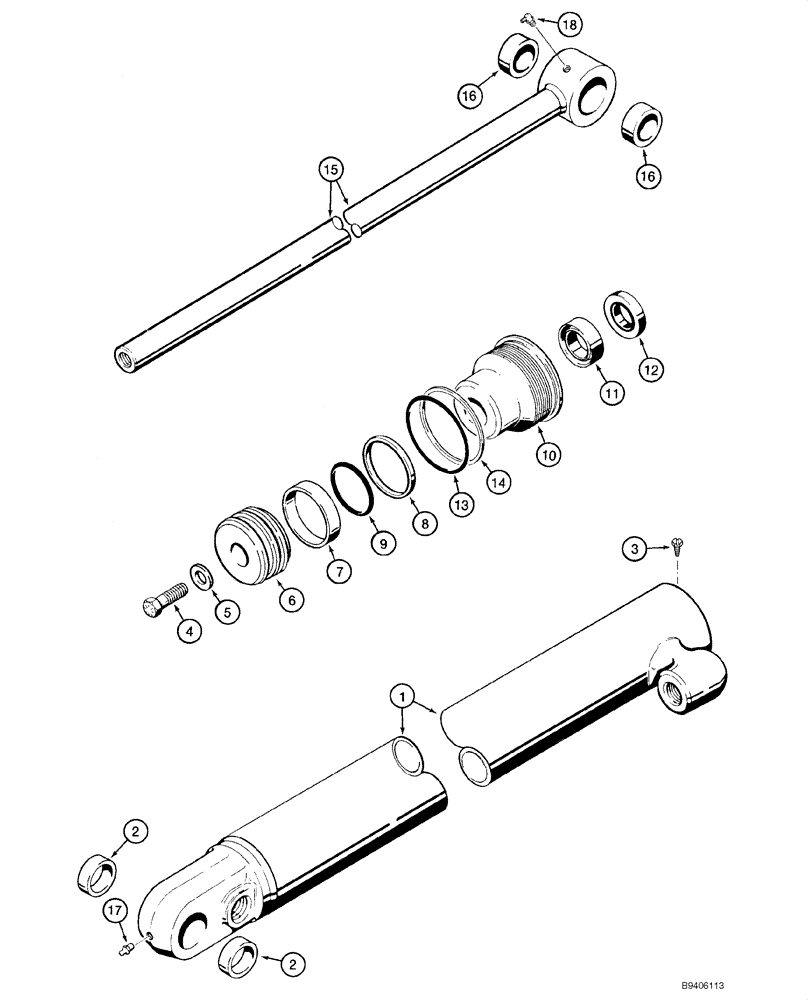 18
16
16
15
12
11
10
14
13
8
9
7
6
5
4
3
1
2
17
2
B9406113