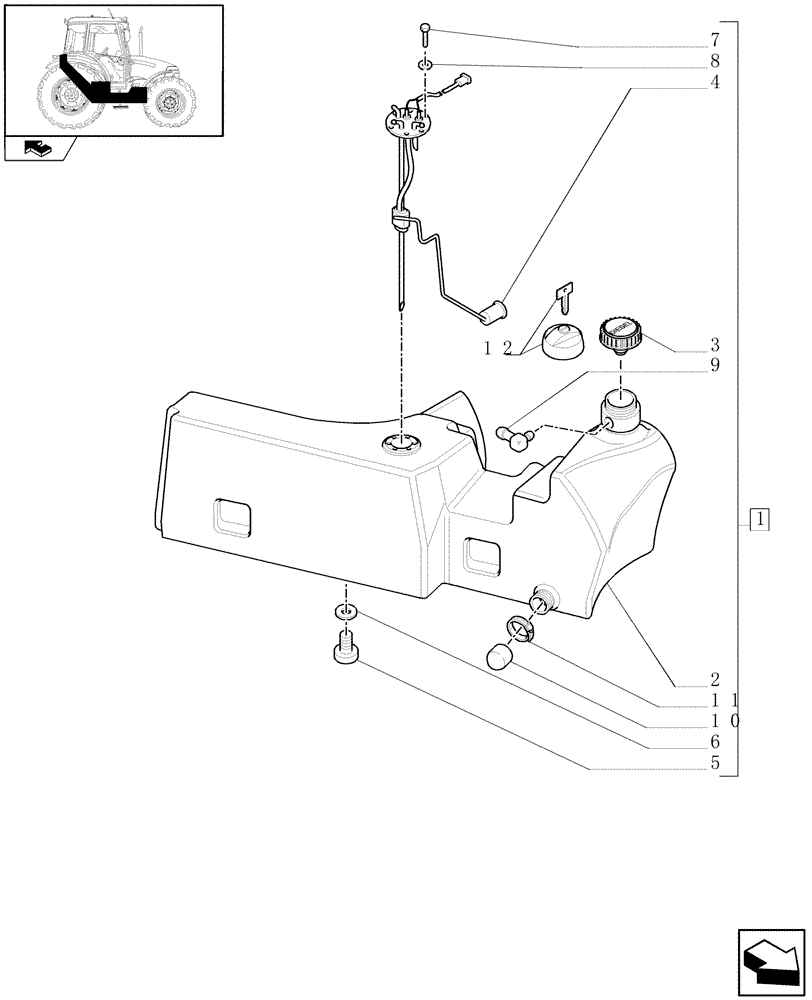 7
8
4
1 2
3
9
1
2
1 1
1 0
6
5