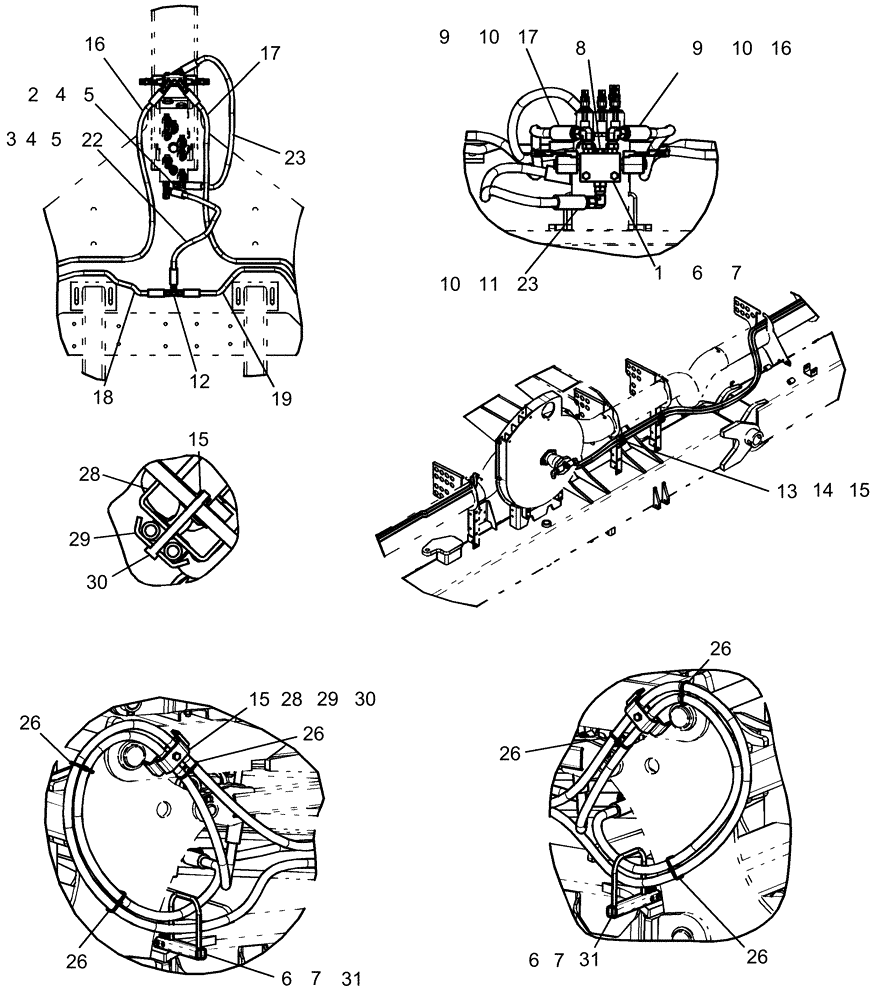 16
17
2 4 5
3 4 5
22
23
18
12
19
9 10 17
8
9 10 16
10 11 23
1 6 7
15
28
29
30
13 14 15
15 28 29 30
26
26
26
6 7 31
26
26
26
6 7 31