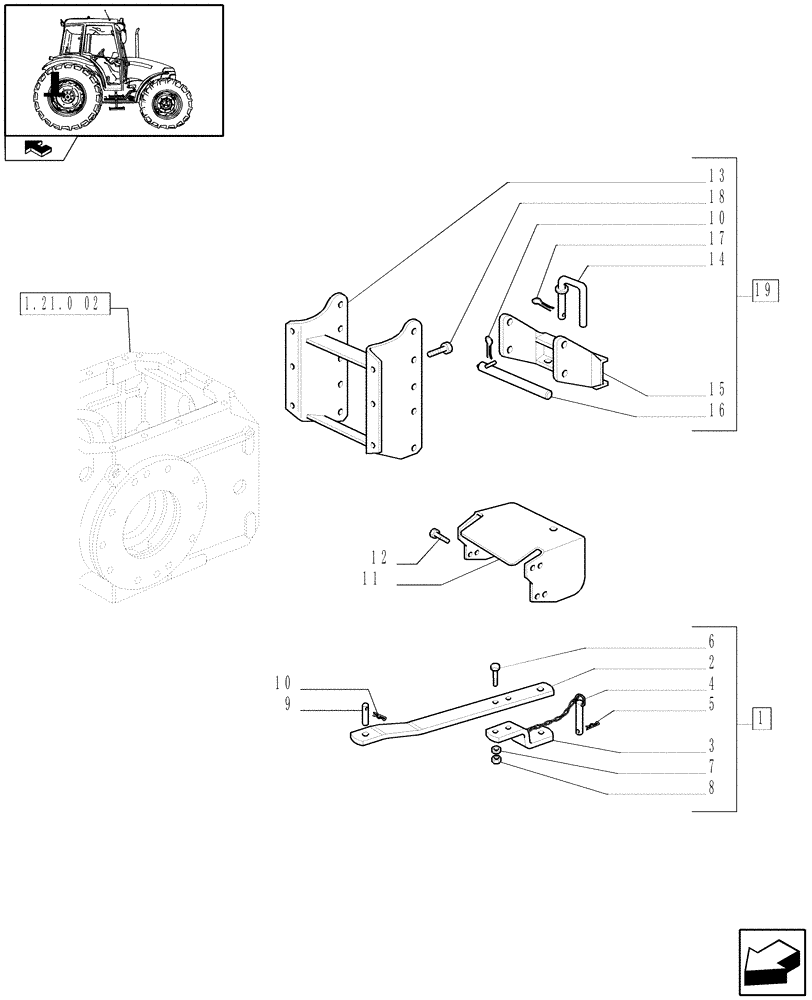 1.21.0 02

13
18
10
17
14
19
15
16

12
11

6
2
4
5
1
3
7
8
10
9