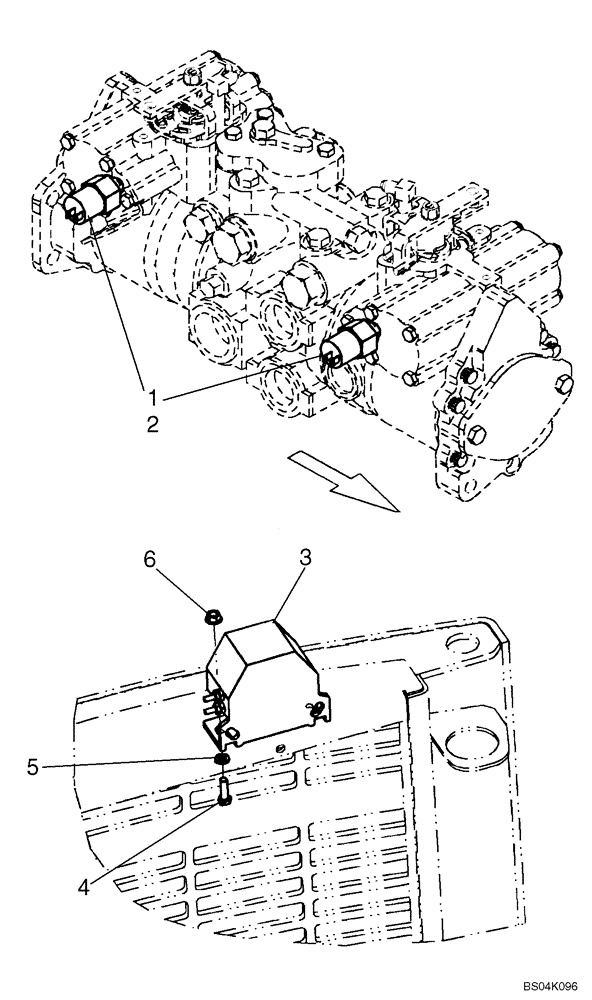 1
2
6
3
5
4
BS04K096