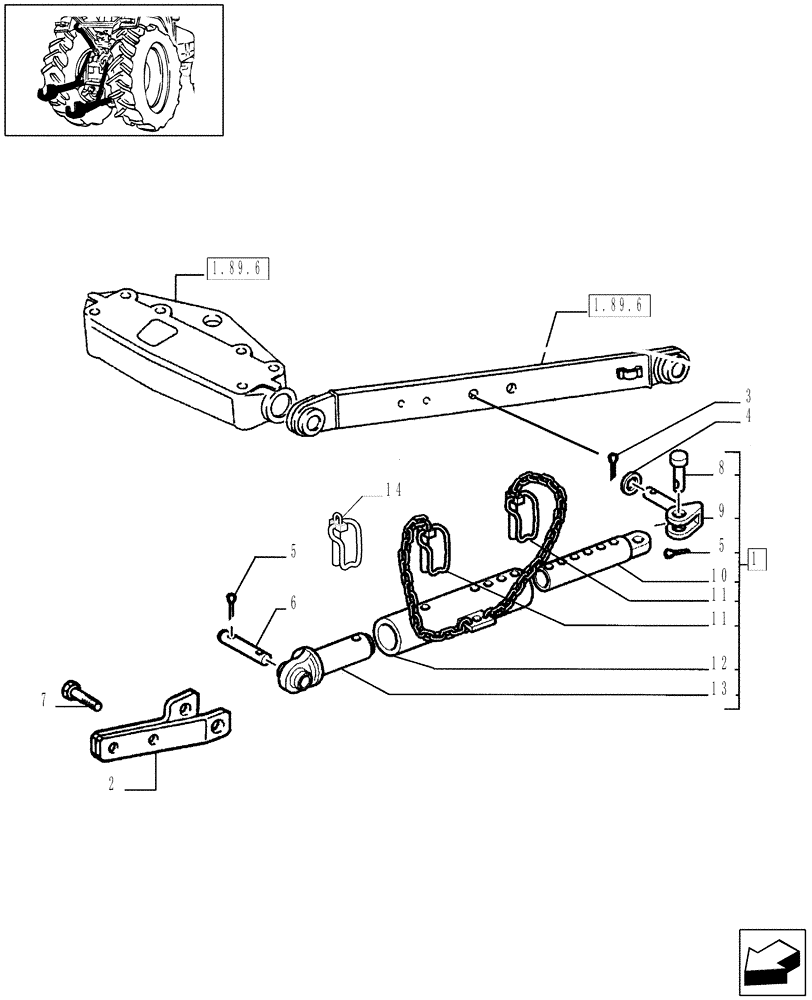 1.89.6

1.89.6

3

4

8

9

5

1

10

11

11

12

13

14

5

6

7

2