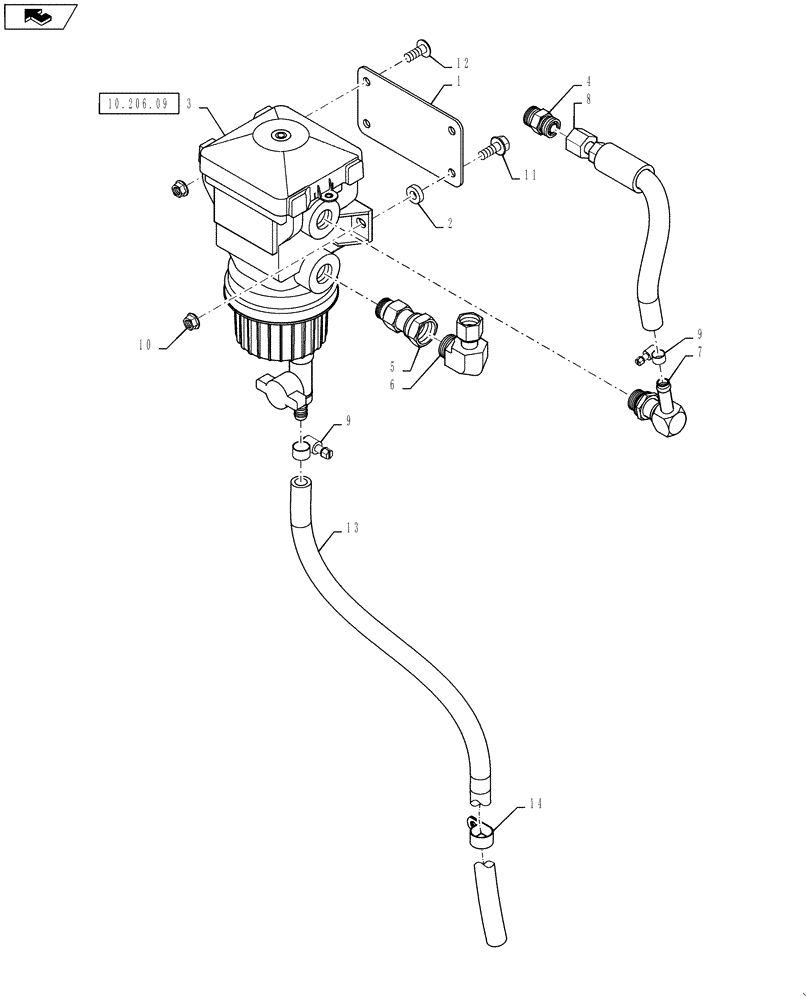 10.206.09
3
12
1
4
8
11
2
10
5
6
9
7
9
13
14