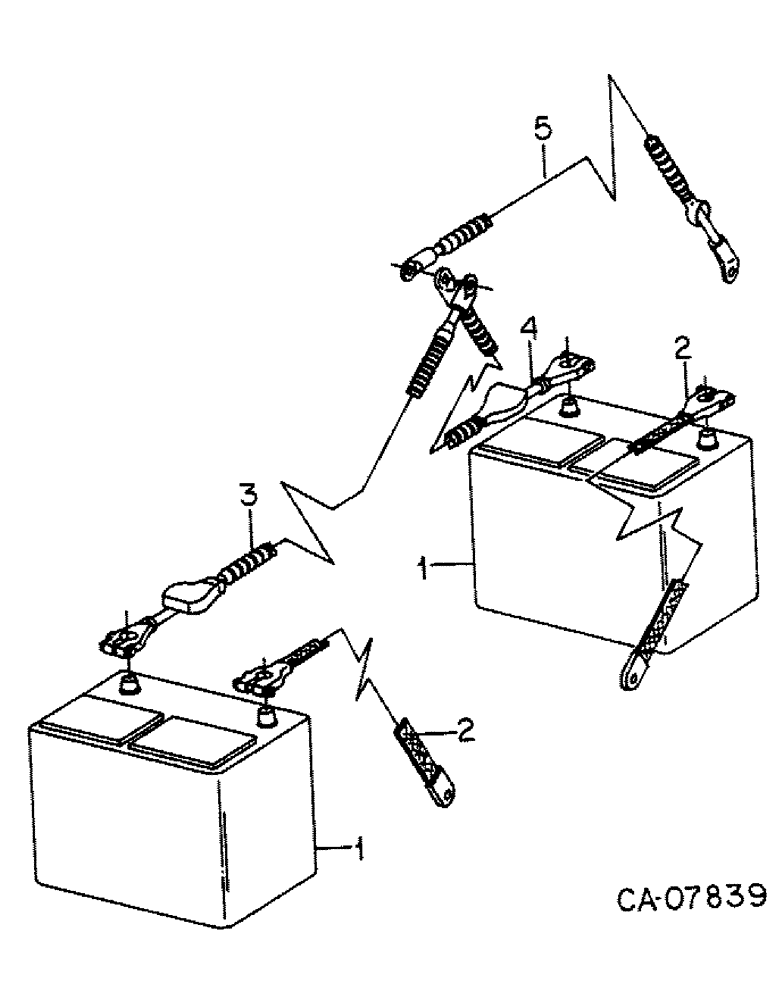 5
4
2
3
1
2
1
CA-07839