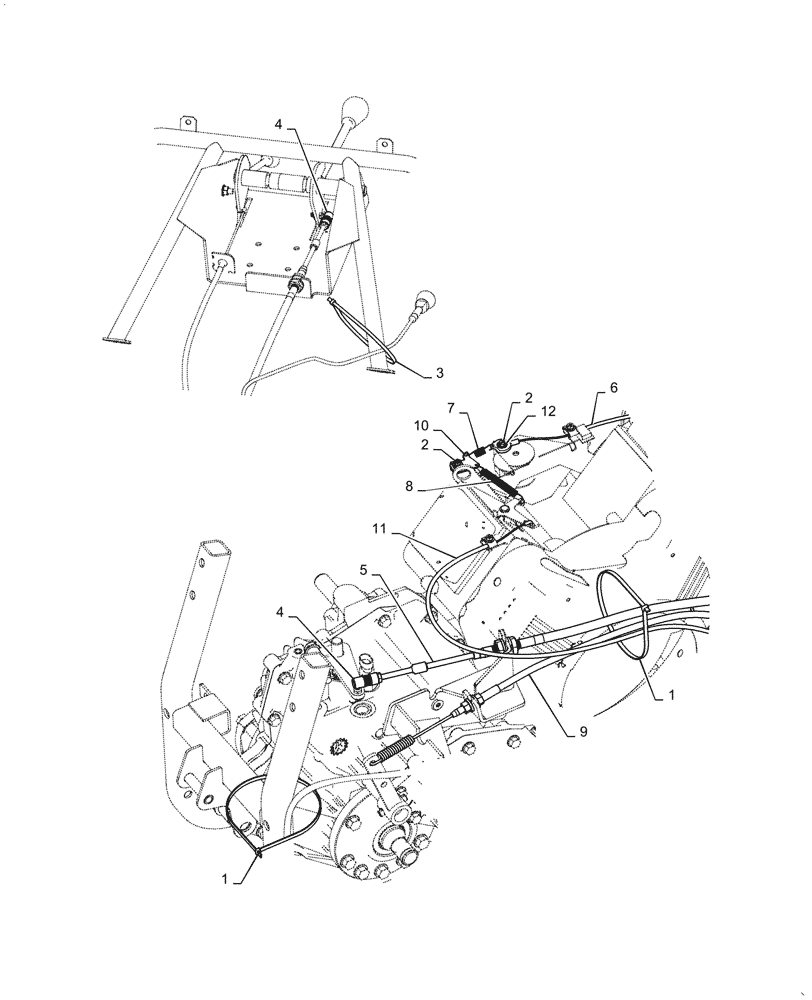 4
3
7
2
12
6
10
2
8
11
5
4
1
9
1