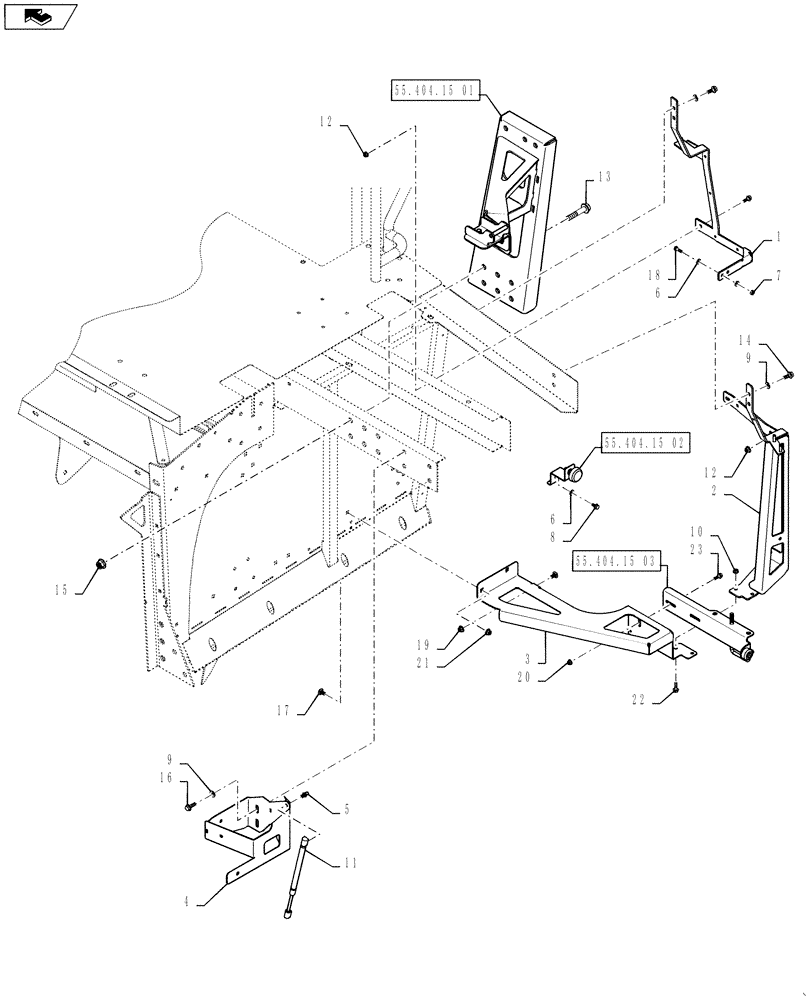 55.404.15 01

12

13

1

18

6

7

14

9

55.404.15 02

12

2

6

8

10

23

55.404.15 03

15

19

21

3

20

22

17

9

16

5

11

4