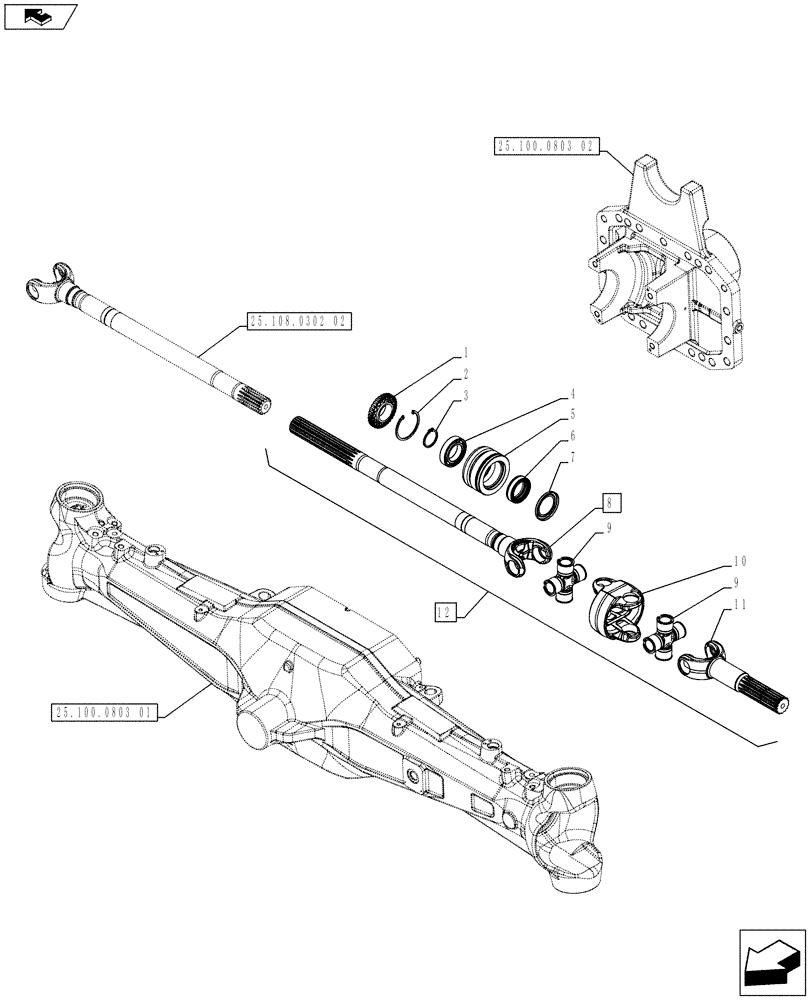 25.100.0803 02

25.108.0302 02

1
2
3
4
5
6
7
8
9
10
9
11
12

25.100.0803 01