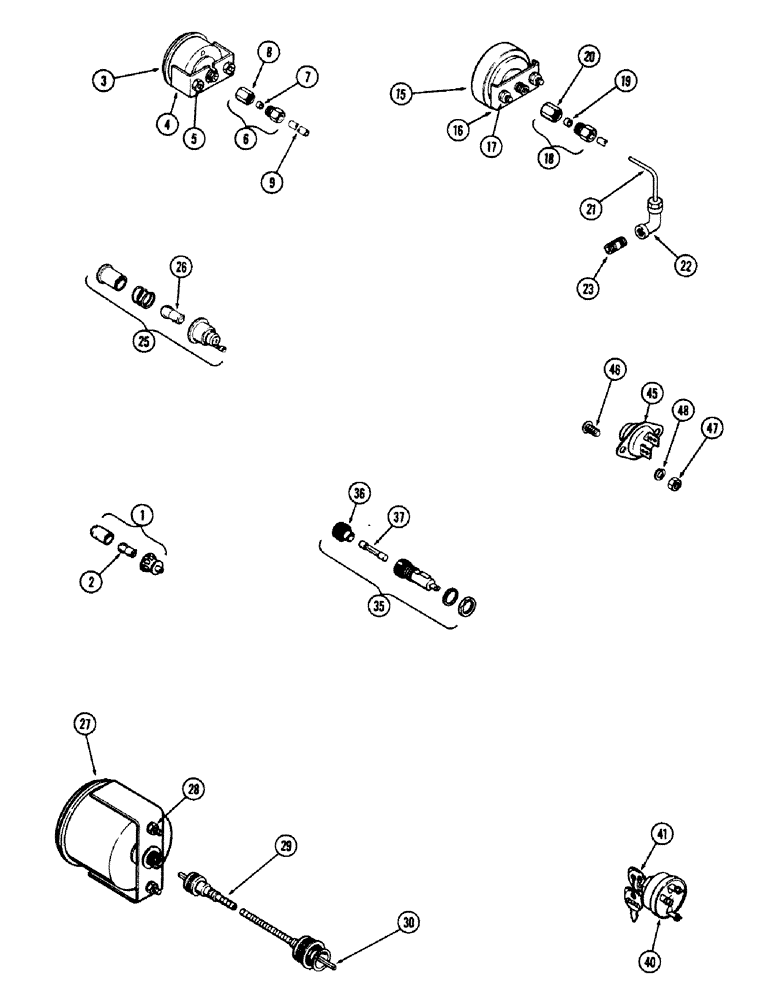 3
4
5
8
7
6
9
15
16
17
20
19
18
21
22
23
26
25
46
45
48
47
1
2
36
37
35
27
28
29
30
41
40