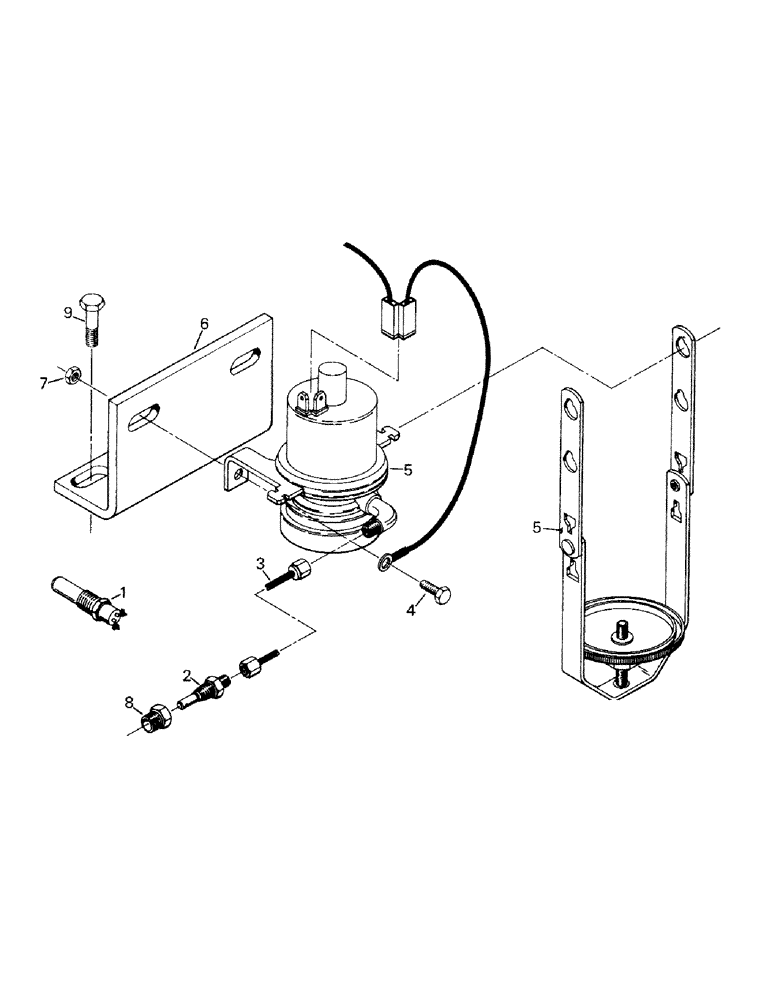 9
6
7
5
5
3
1
4
2
8