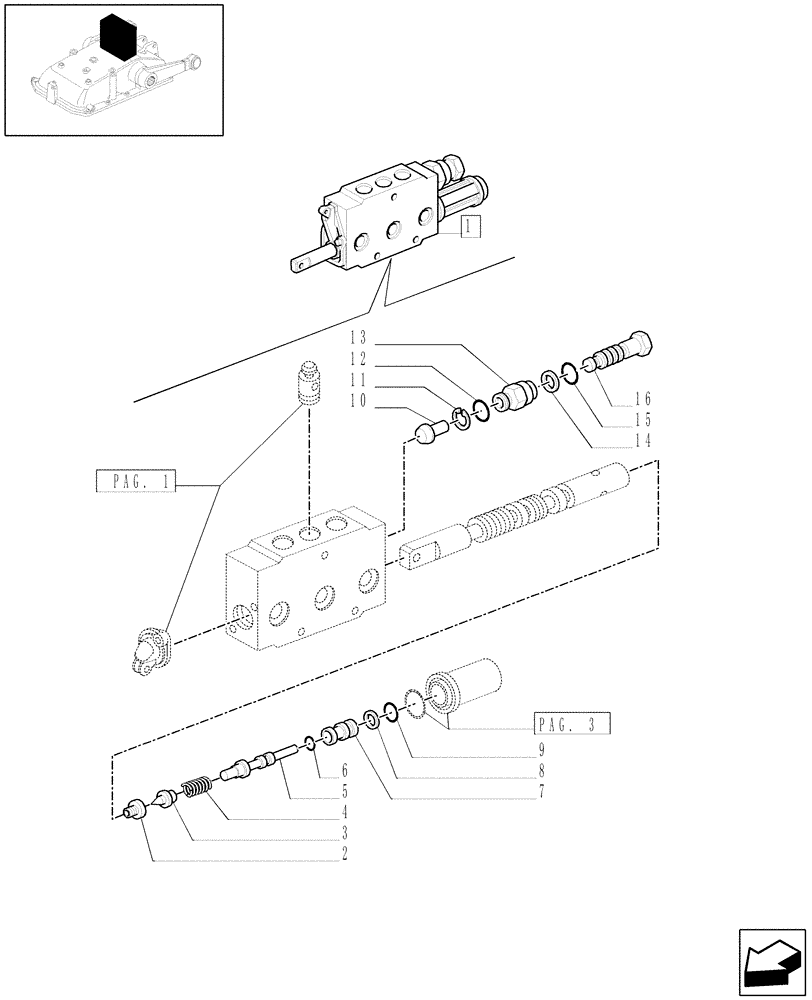 1

13
12
11
10
16
15
14

PAG. 1

PAG. 3

9
8
7
6
5
4
3
2