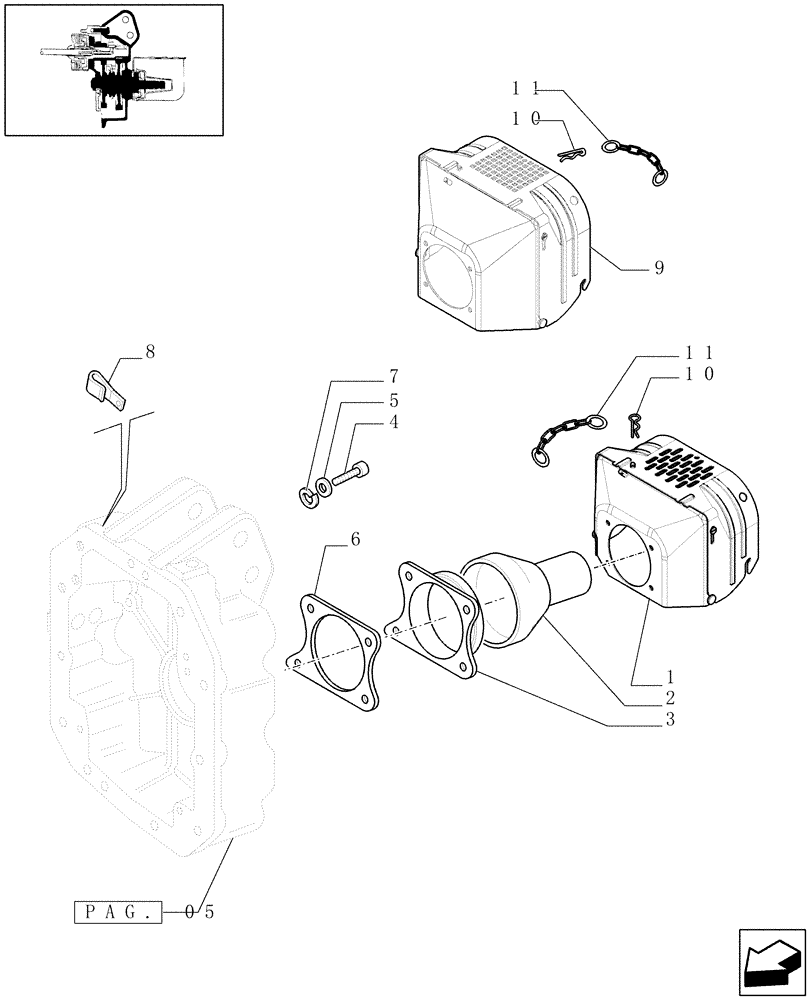 11
10
9
8
7
5
4
11
10
6
1
2
3
PAG. 05