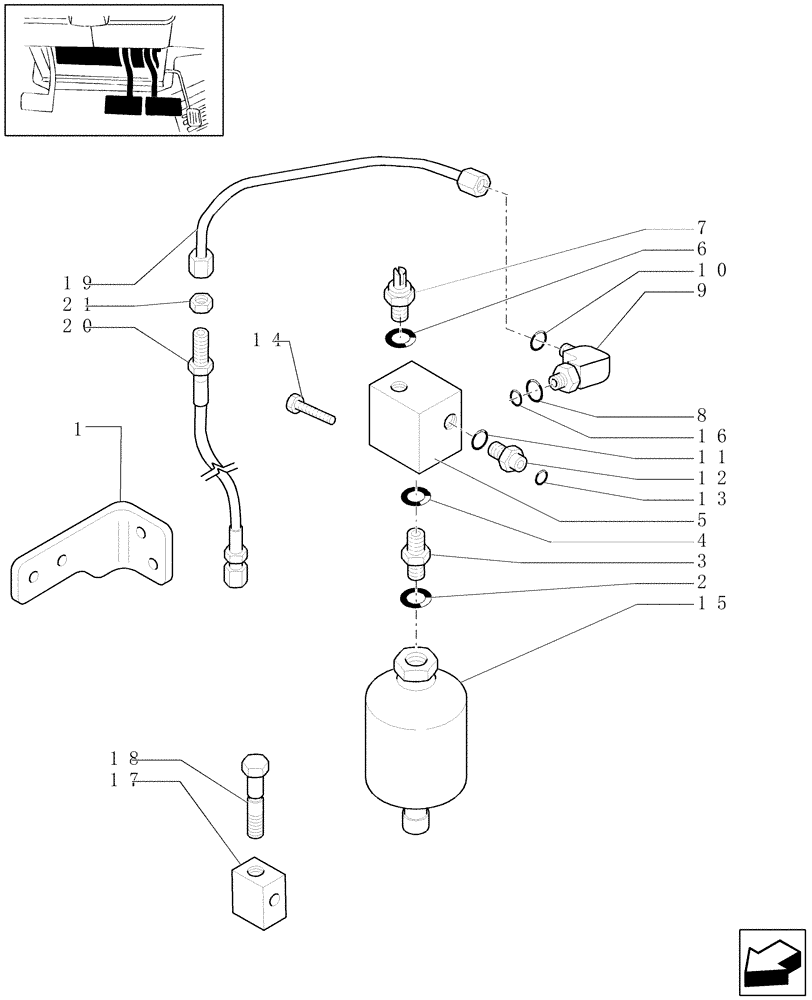 19
21
20
14
1
7
6
10
9
8
16
11
12
13
5
4
3
2
15
18
17