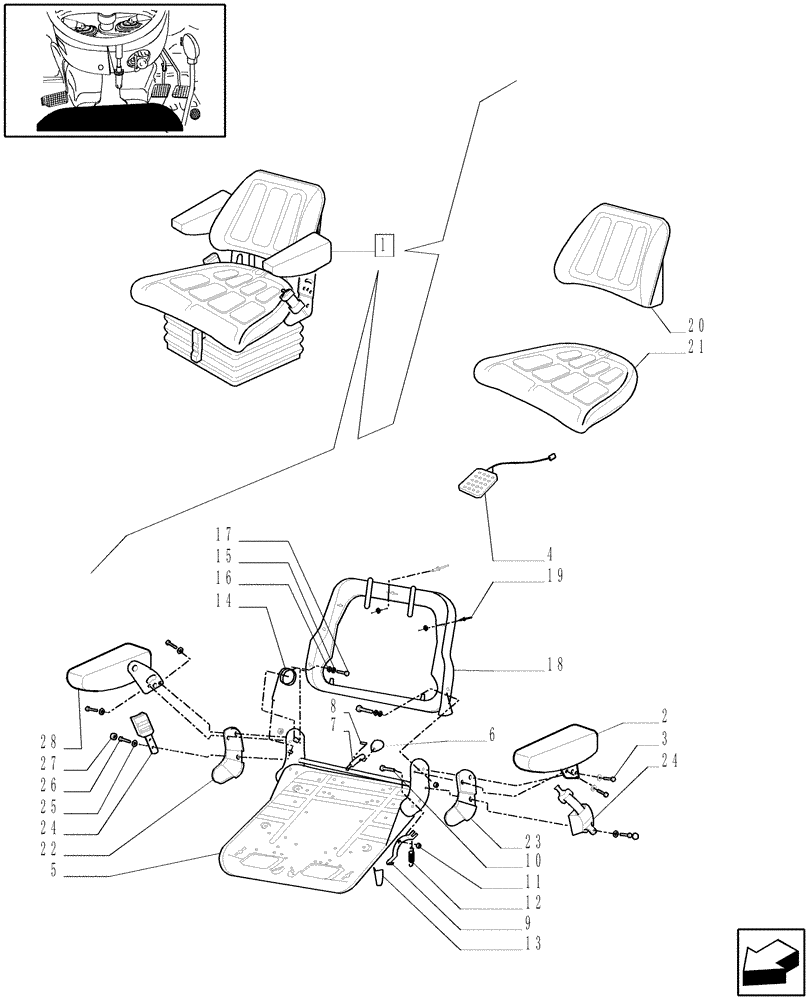 1
20
21
4
19
17
15
16
14
18
8
7
6
2
3
24
28
27
26
25
24
22
5
23
10
11
12
9
13