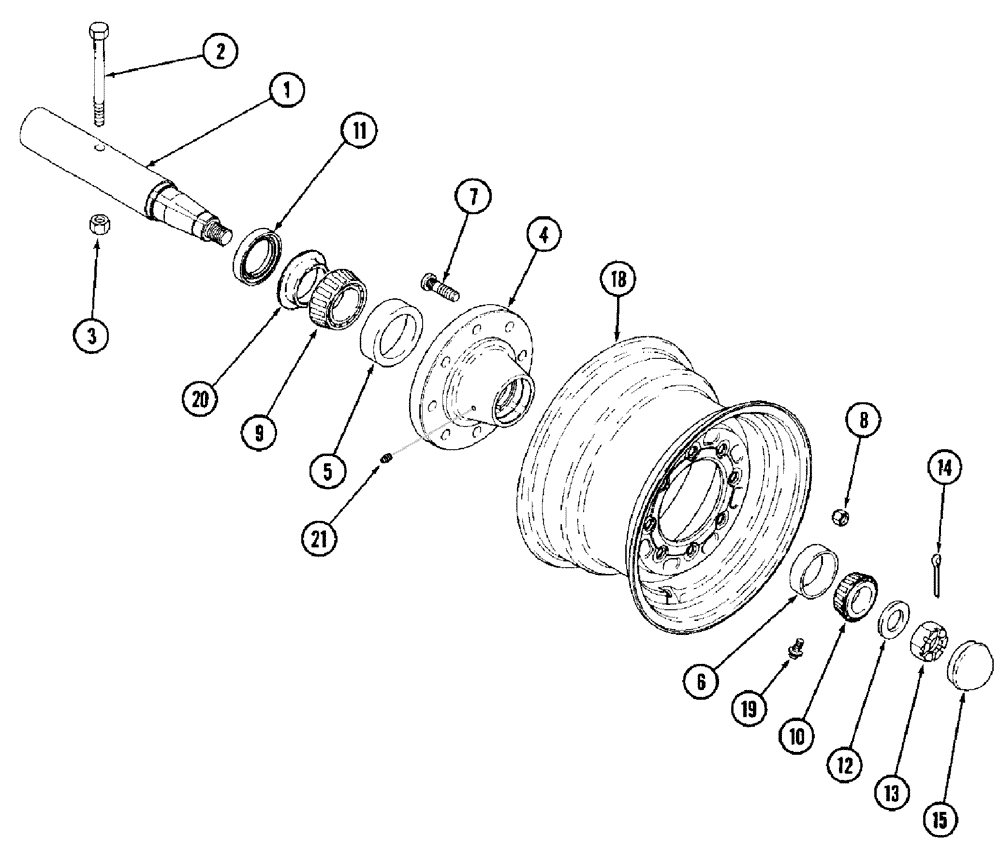 2
1
11
3
7
4
18
20
9
5
21
8
14
6
19
10
12
13
15